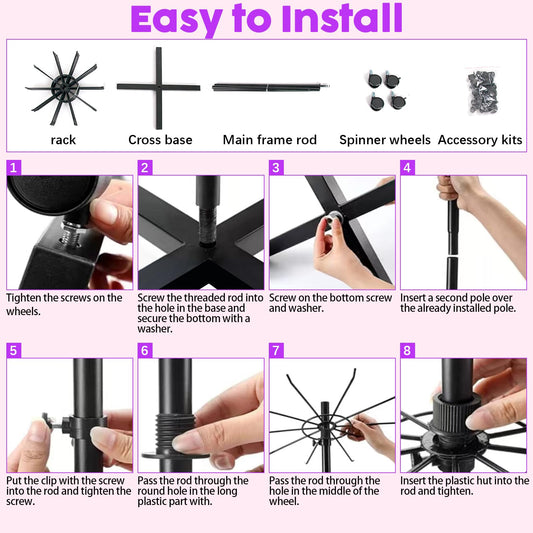 Easy to Install

rack

Cross base

Main frame rod

Spinner wheels

Accessory kits

1

Tighten the screws on the wheels.

2

Screw the threaded rod into the hole in the base and secure the bottom with a washer.

3

Screw on the bottom screw and washer.

4

Insert a second pole over the already installed pole.

5

Put the clip with the screw into the rod and tighten the screw.

6

Pass the rod through the round hole in the long plastic part with.

7

Pass the rod through the hole in the middle of the wheel.

8

Insert the plastic hut into the rod and tighten.