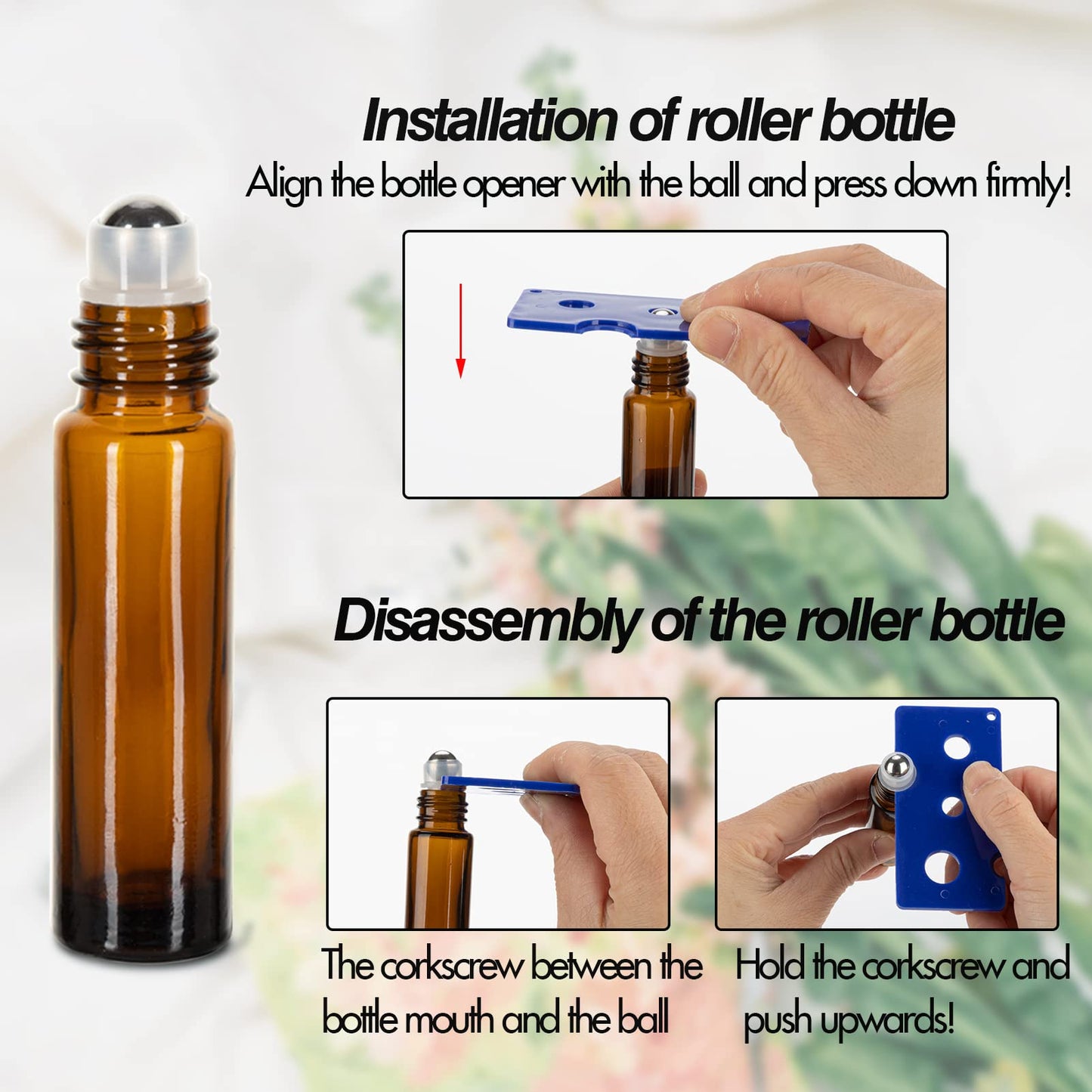 Installation of roller bottle

Align the bottle opener with the ball and press down firmly!

Disassembly of the roller bottle

The corkscrew between the bottle mouth and the ball

Hold the corkscrew and push upwards!