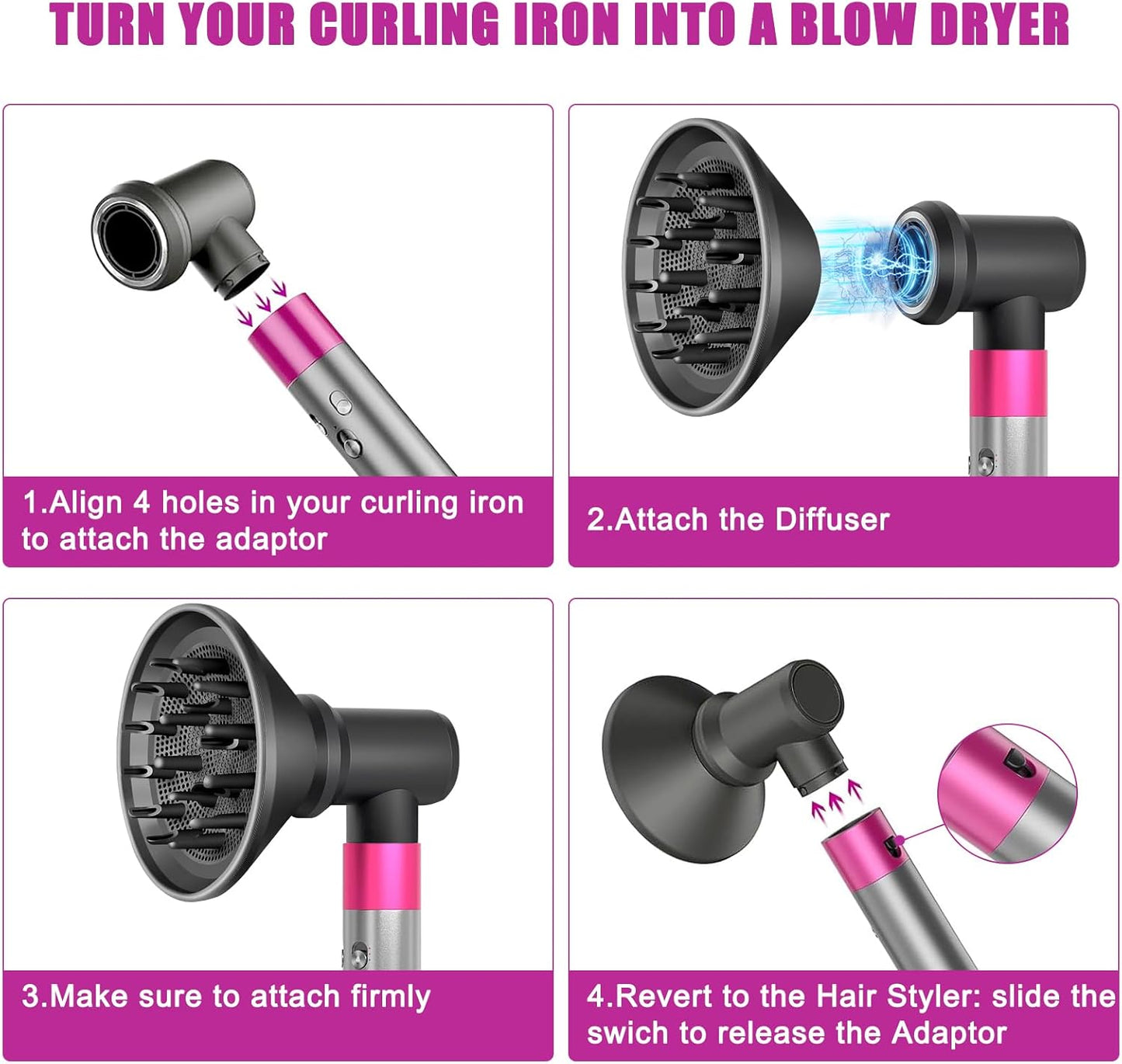 TURN YOUR CURLING IRON INTO A BLOW DRYER

1.Align 4 holes in your curling iron to attach the adaptor

2.Attach the Diffuser

3.Make sure to attach firmly

4.Revert to the Hair Styler: slide the swich to release the Adaptor