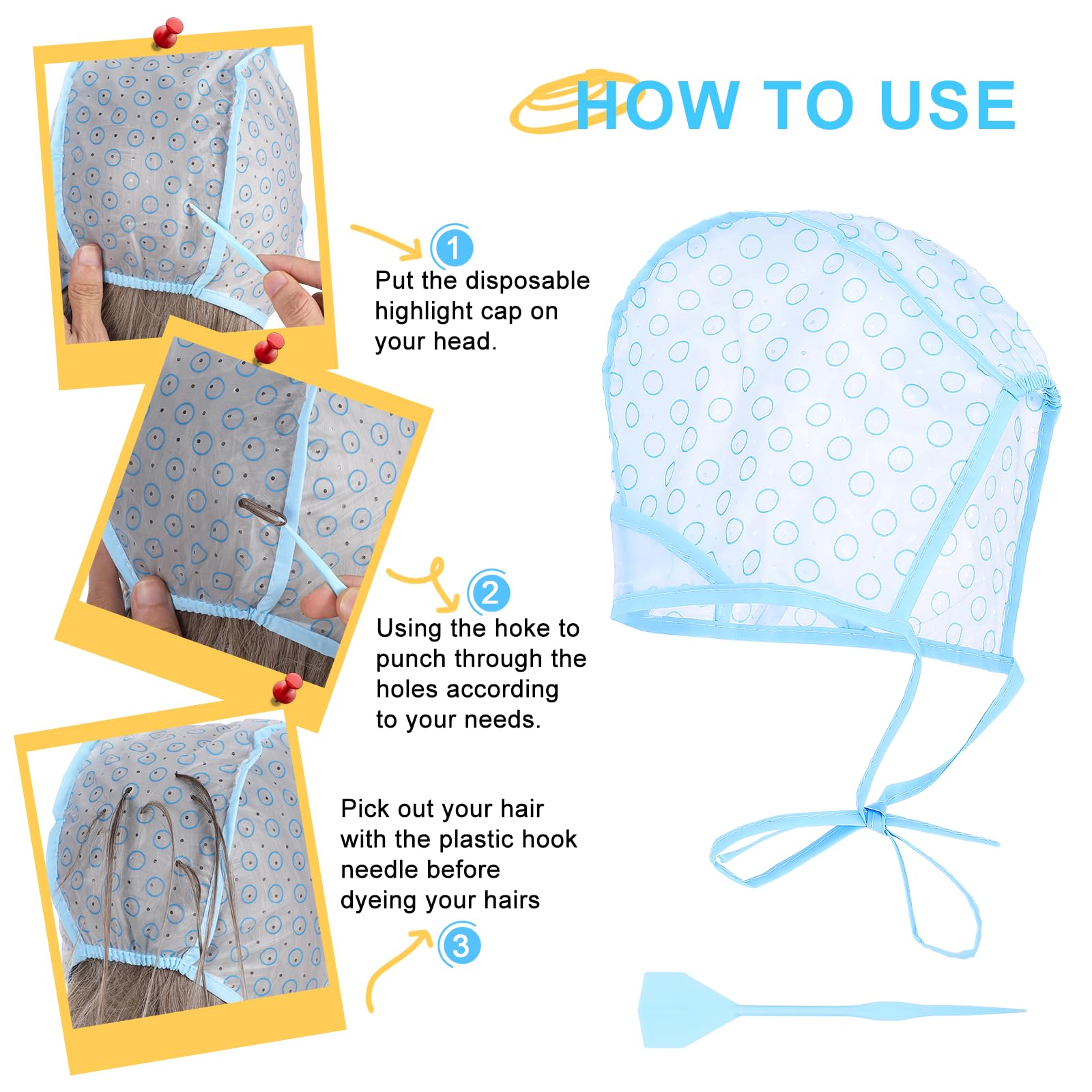 HOW TO USE

1
Put the disposable highlight cap on your head.

2
Using the hoke to punch through the holes according to your needs.

Pick out your hair with the plastic hook needle before dyeing your hairs
3