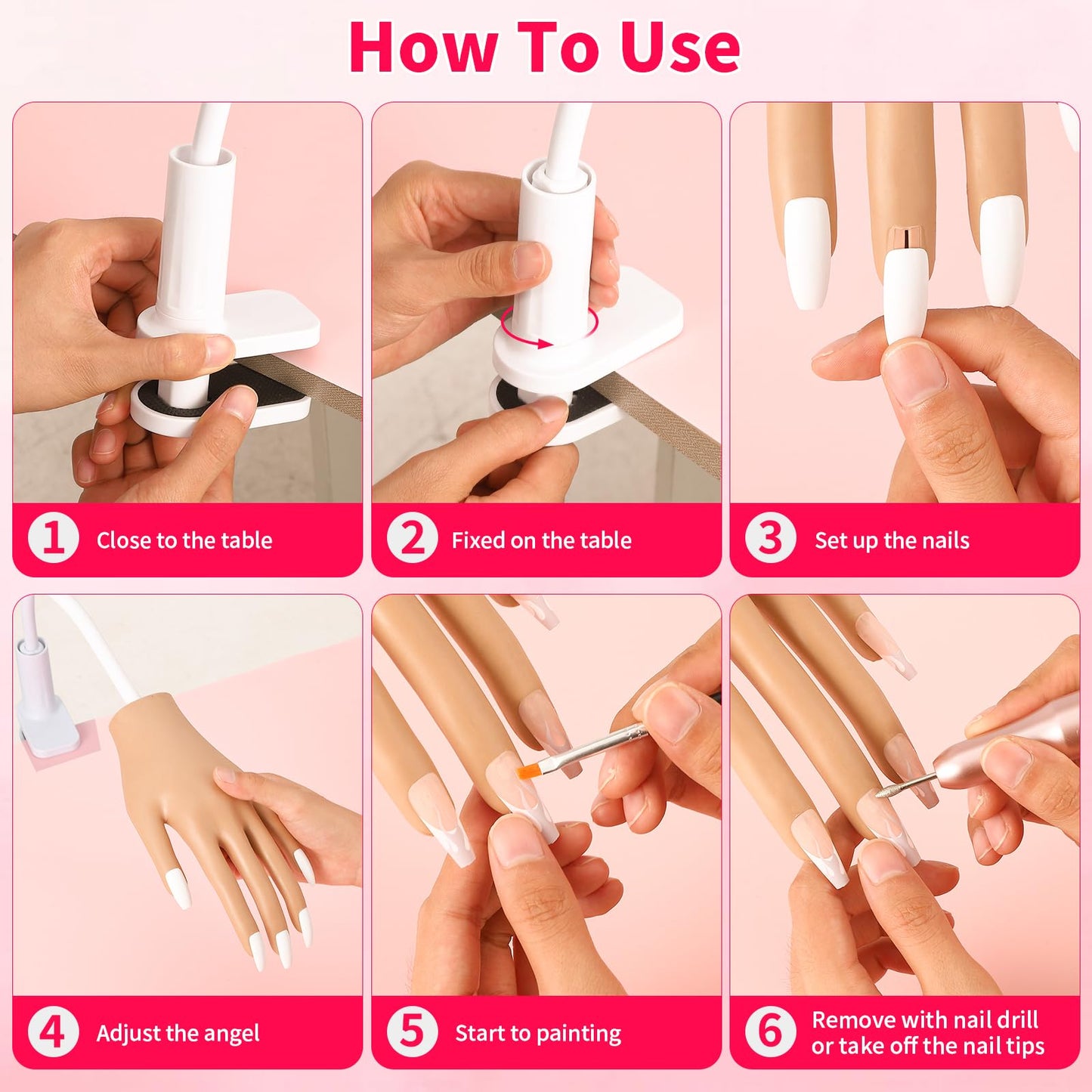 How To Use

1 Close to the table

2 Fixed on the table

3 Set up the nails

4 Adjust the angel

5 Start to painting

6 Remove with nail drill or take off the nail tips