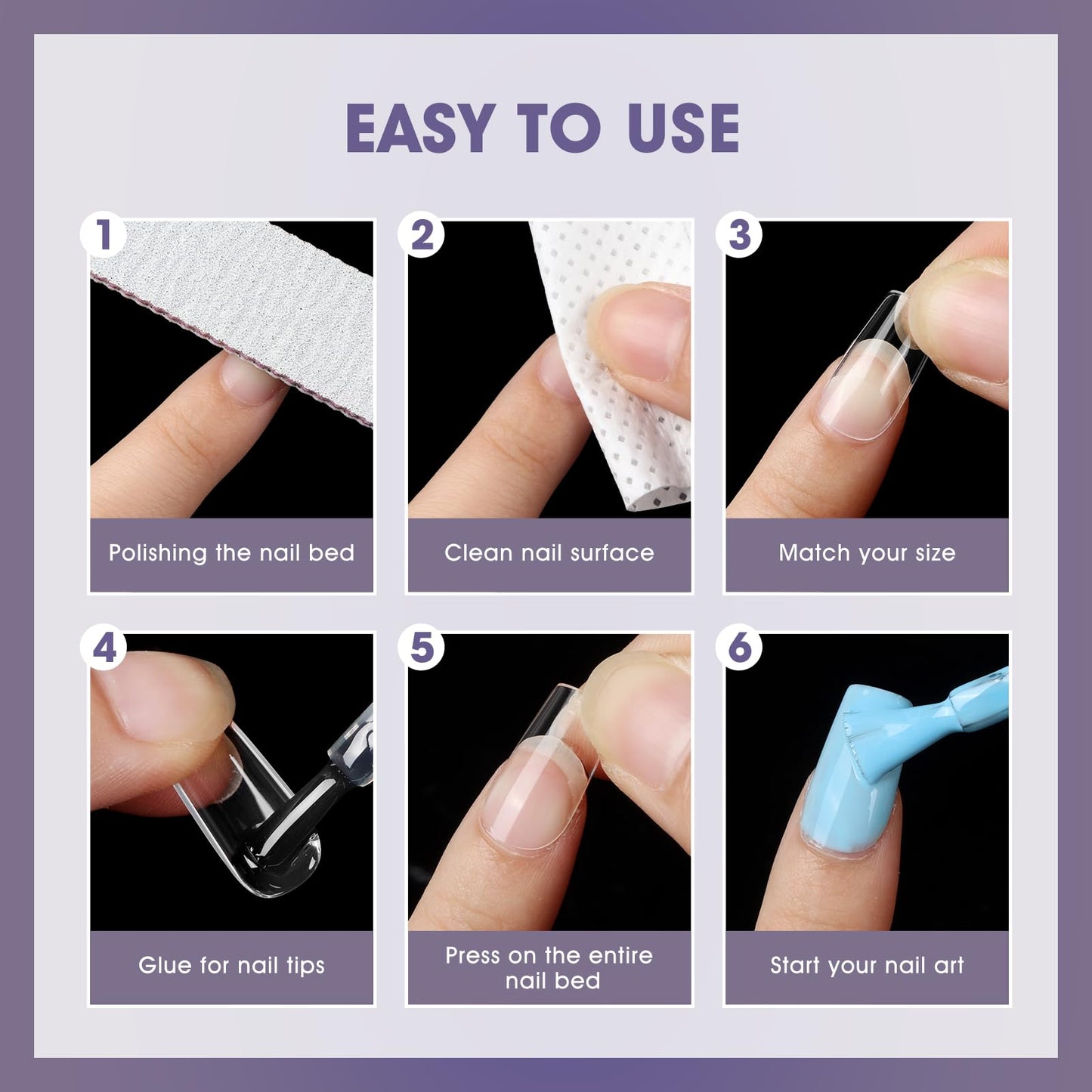 EASY TO USE

1

Polishing the nail bed

2

Clean nail surface

3

Match your size

4

Glue for nail tips

5

Press on the entire nail bed

6

Start your nail art