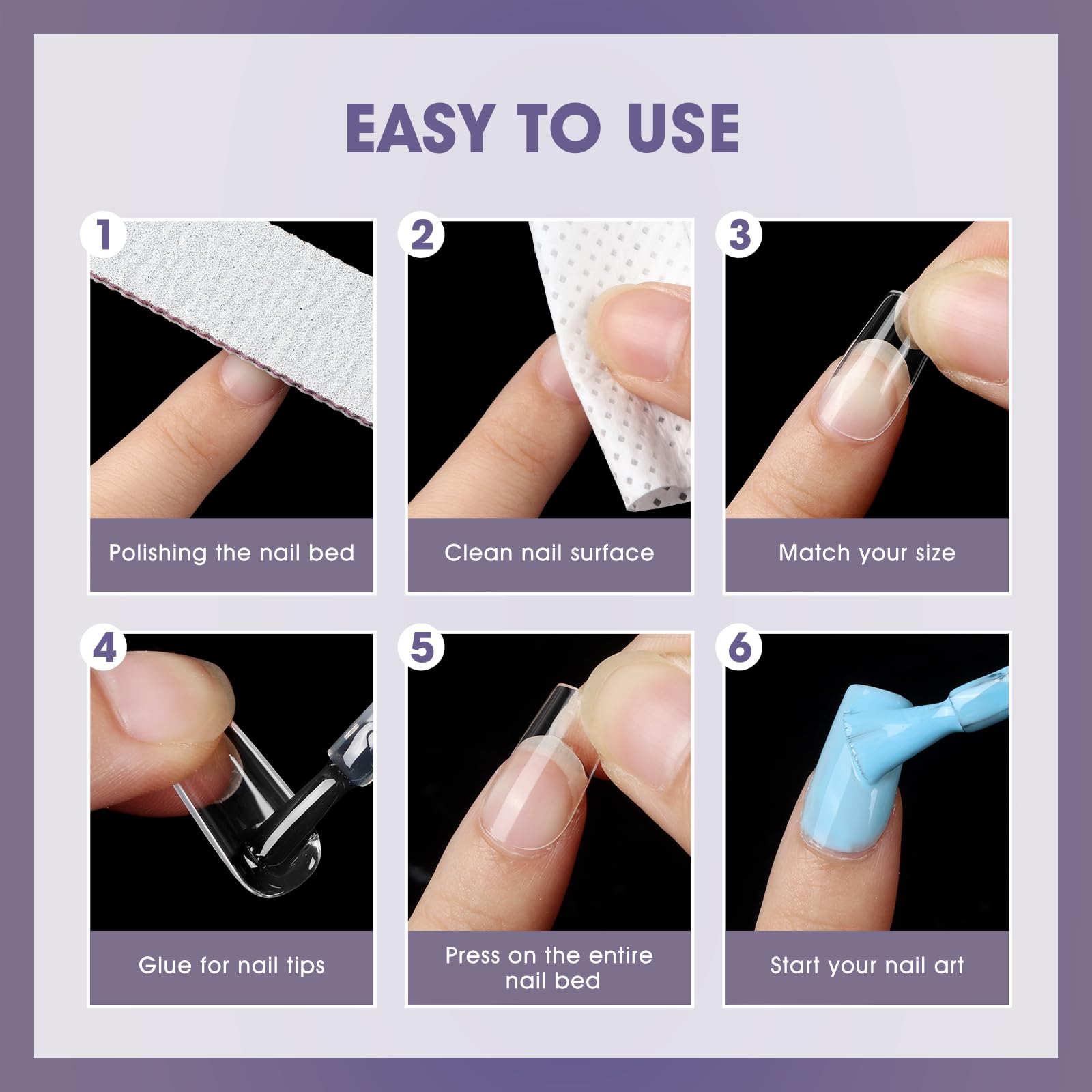 EASY TO USE

1
Polishing the nail bed

2
Clean nail surface

3
Match your size

4
Glue for nail tips

5
Press on the entire nail bed

6
Start your nail art