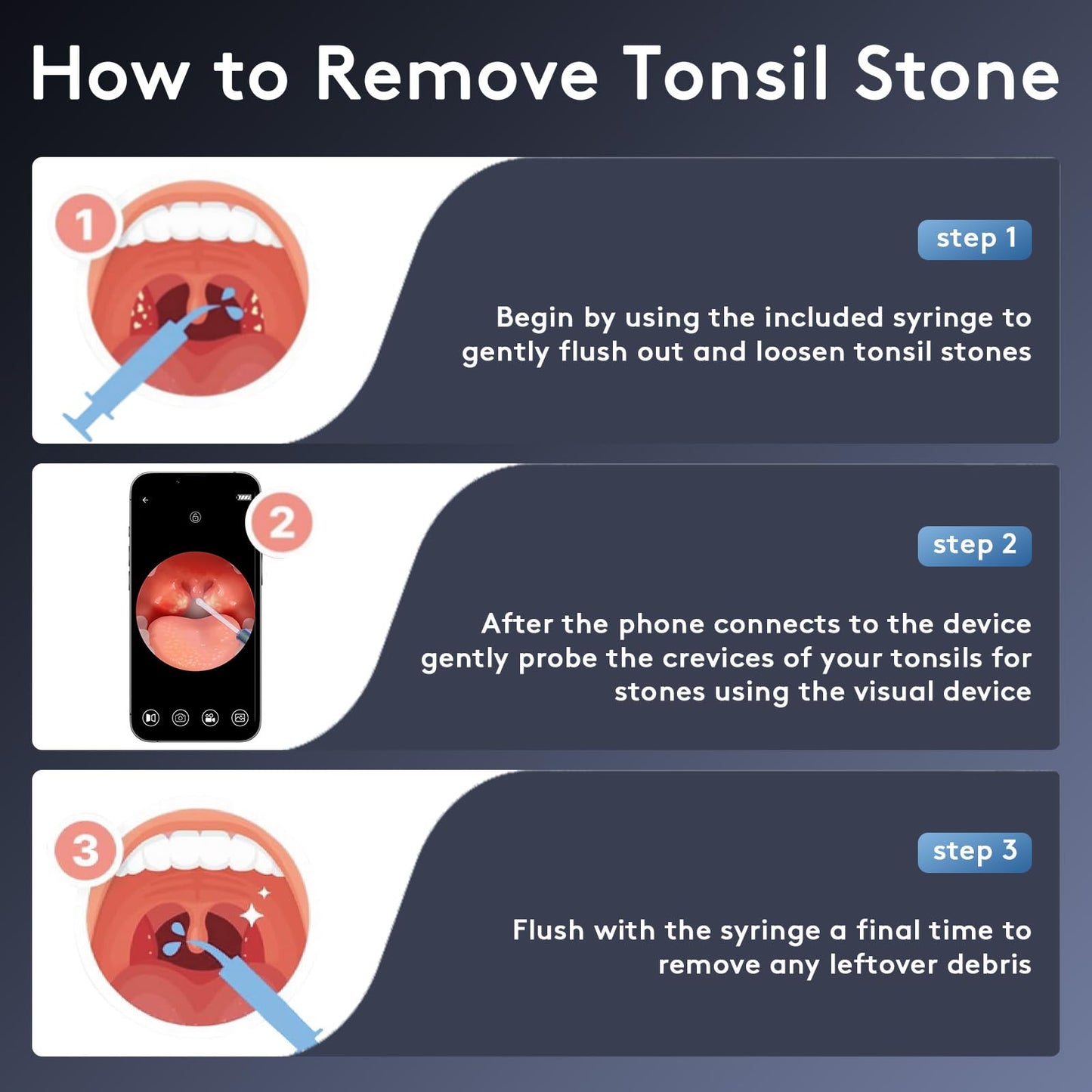 How to Remove Tonsil Stone

1

step 1

Begin by using the included syringe to gently flush out and loosen tonsil stones

2

step 2

After the phone connects to the device gently probe the crevices of your tonsils for stones using the visual device

3

step 3

Flush with the syringe a final time to remove any leftover debris