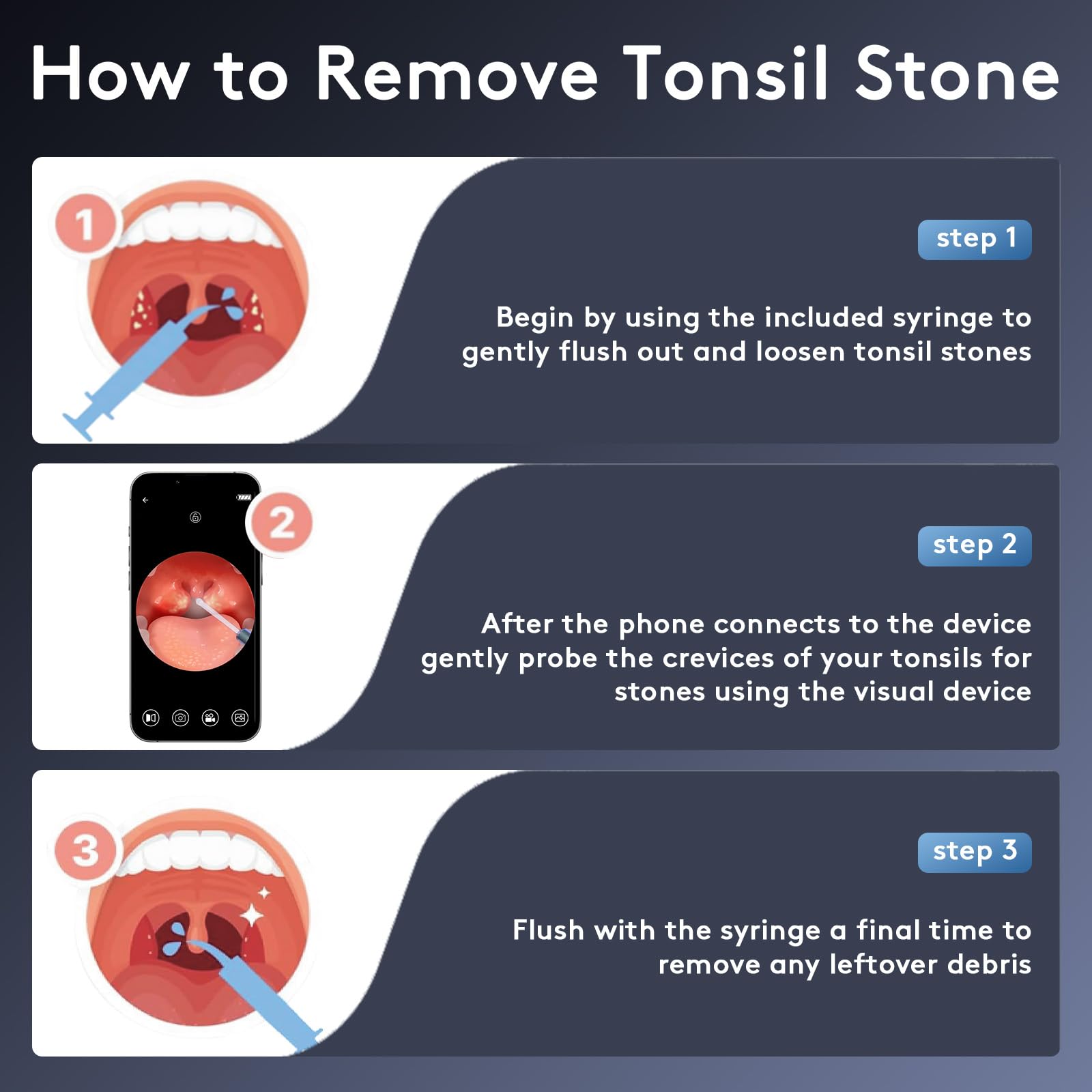 How to Remove Tonsil Stone

1

step 1

Begin by using the included syringe to gently flush out and loosen tonsil stones

2

step 2

After the phone connects to the device gently probe the crevices of your tonsils for stones using the visual device

3

step 3

Flush with the syringe a final time to remove any leftover debris