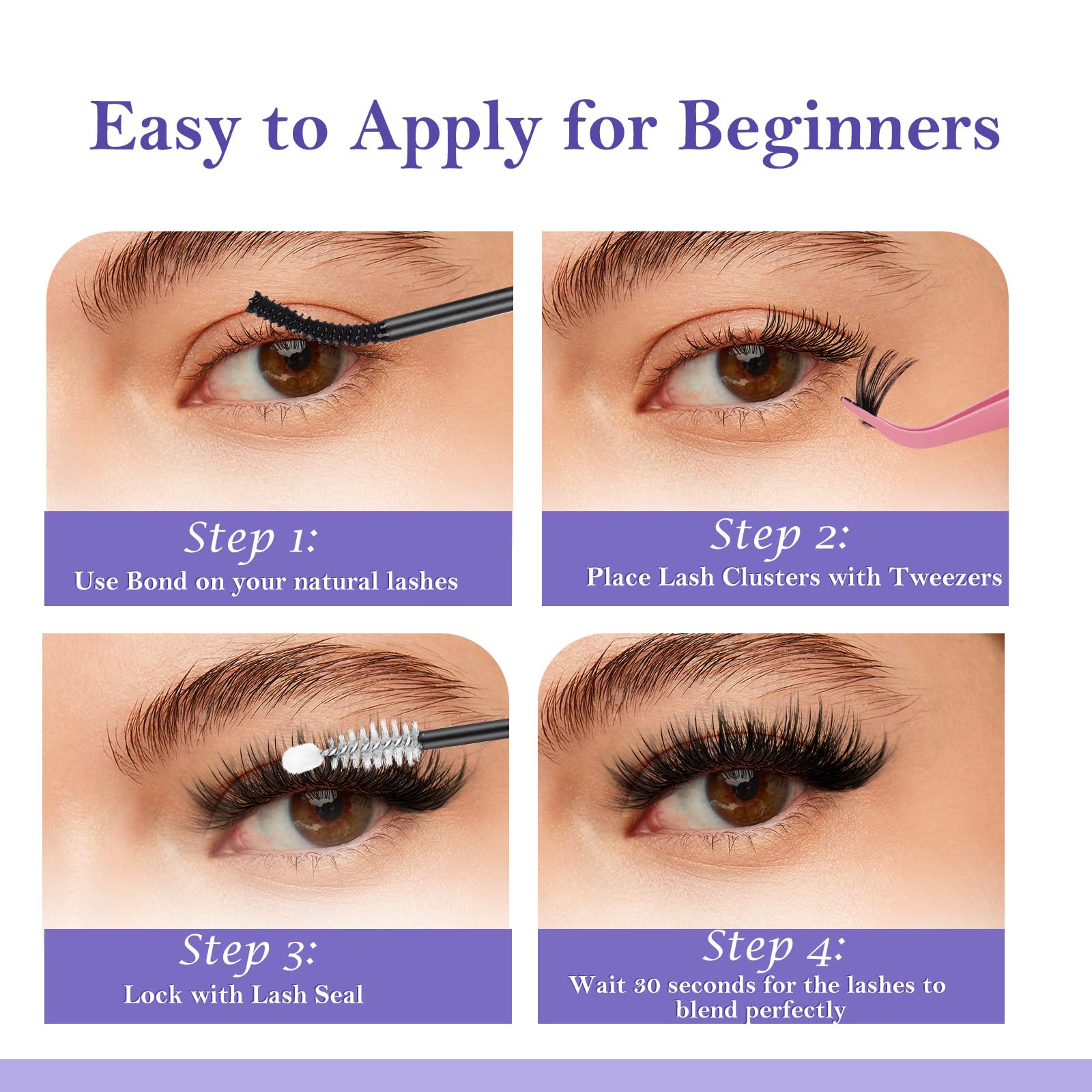 Easy to Apply for Beginners

Step 1:
Use Bond on your natural lashes

Step 2:
Place Lash Clusters with Tweezers

Step 3:
Lock with Lash Seal

Step 4:
Wait 30 seconds for the lashes to blend perfectly