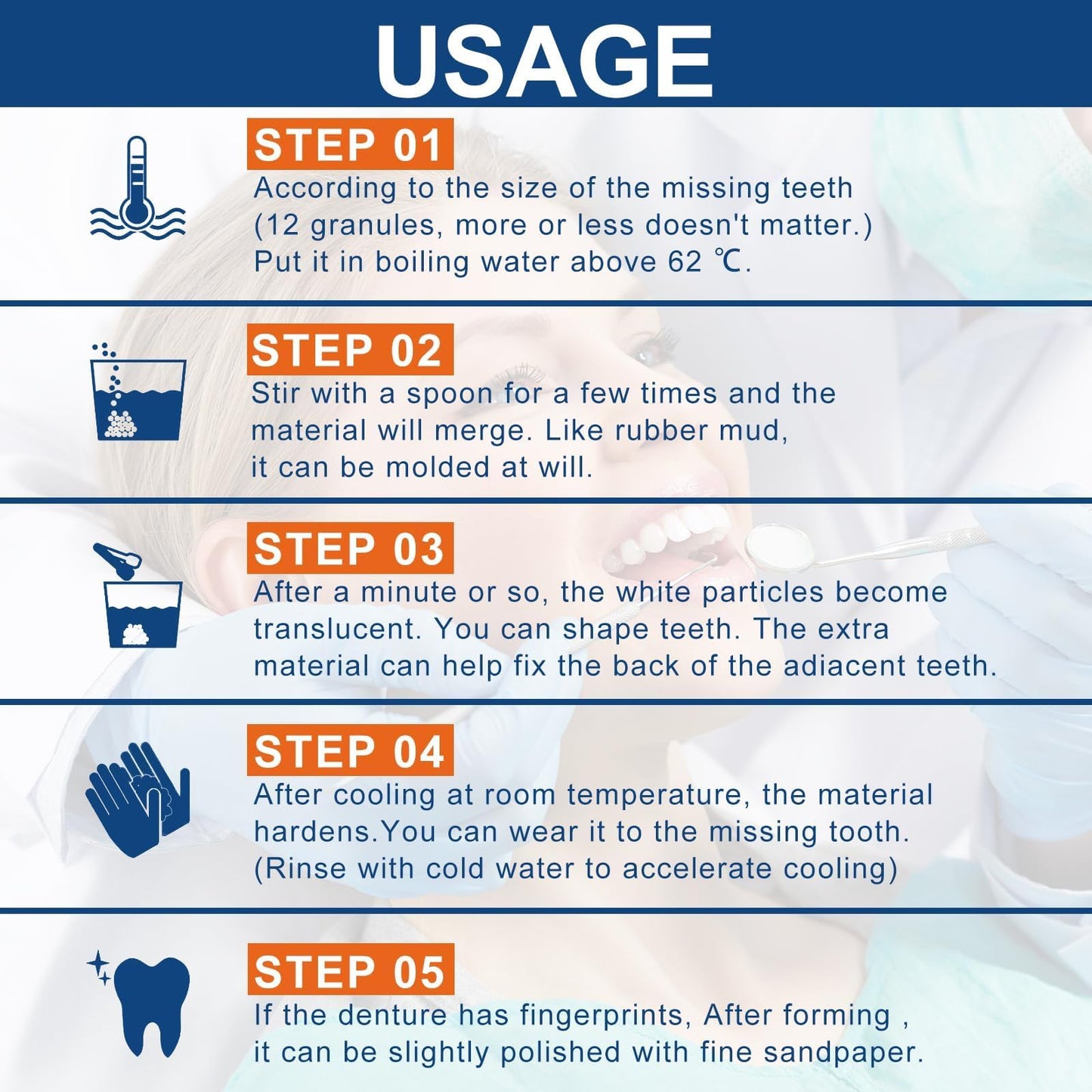 USAGE

STEP 01
According to the size of the missing teeth (12 granules, more or less doesn't matter.) Put it in boiling water above 62 ℃.

STEP 02
Stir with a spoon for a few times and the material will merge. Like rubber mud, it can be molded at will.

STEP 03
After a minute or so, the white particles become translucent. You can shape teeth. The extra material can help fix the back of the adiacent teeth.

STEP 04
After cooling at room temperature, the material hardens.You can wear it to the missing tooth. (Rinse with cold water to accelerate cooling)

STEP 05
If the denture has fingerprints, After forming , it can be slightly polished with fine sandpaper.