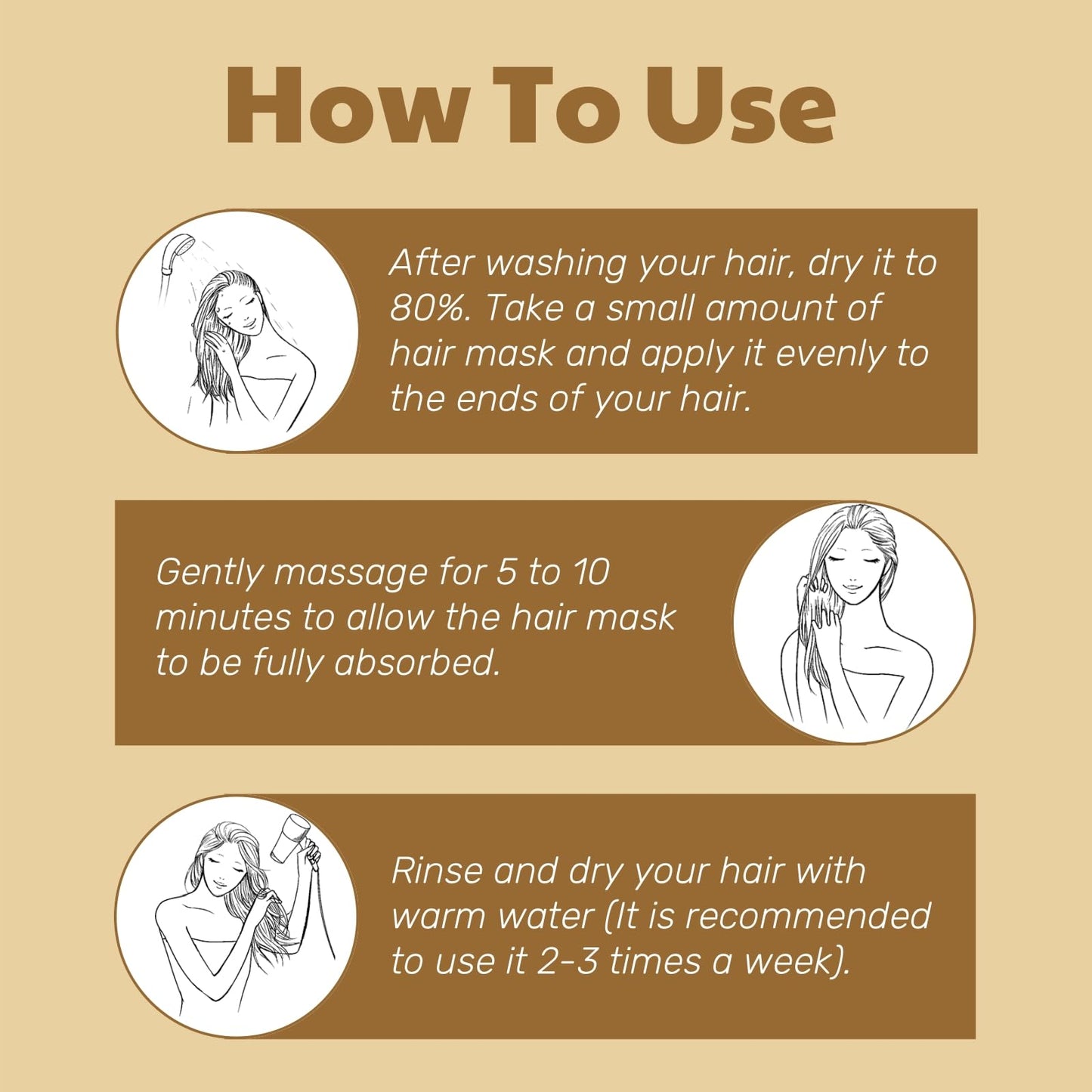 How To Use

After washing your hair, dry it to 80%. Take a small amount of hair mask and apply it evenly to the ends of your hair.

Gently massage for 5 to 10 minutes to allow the hair mask to be fully absorbed.

Rinse and dry your hair with warm water (It is recommended to use it 2-3 times a week).