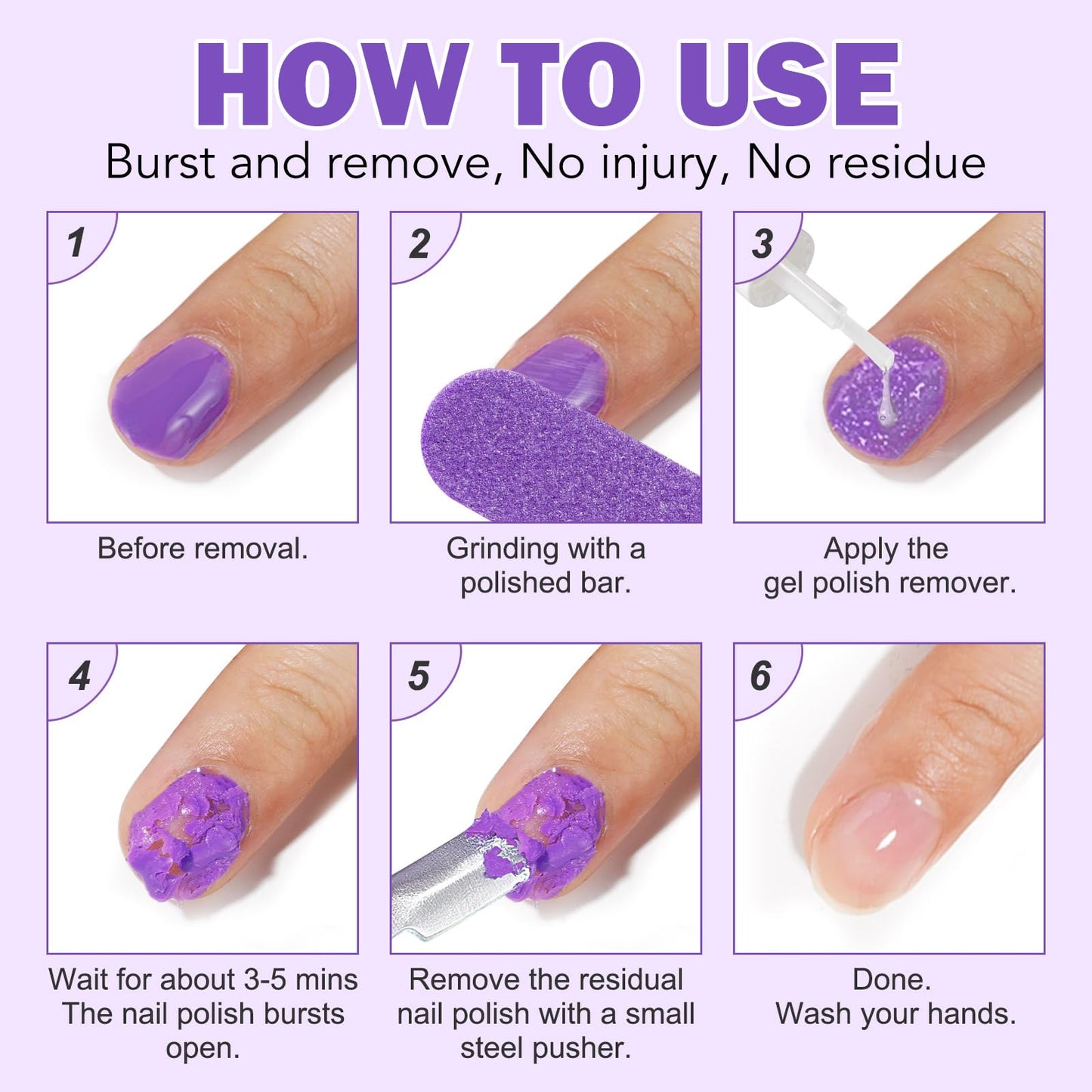 HOW TO USE

Burst and remove, No injury, No residue

1

Before removal.

2

Grinding with a polished bar.

3

Apply the gel polish remover.

4

Wait for about 3-5 mins The nail polish bursts open.

5

Remove the residual nail polish with a small steel pusher.

6

Done. Wash your hands.