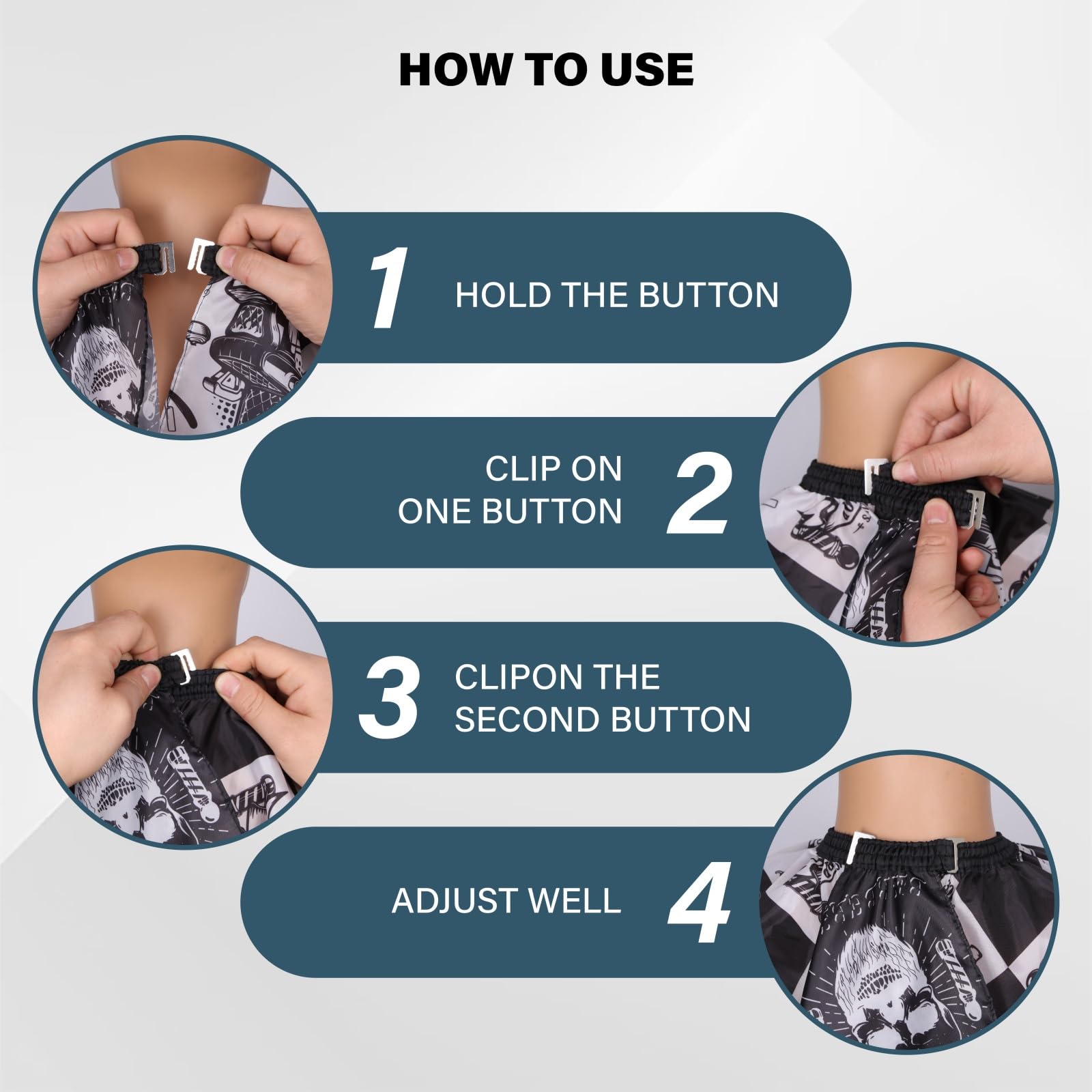 HOW TO USE

1 HOLD THE BUTTON

CLIP ON ONE BUTTON 2

3 CLIPON THE SECOND BUTTON

ADJUST WELL 4