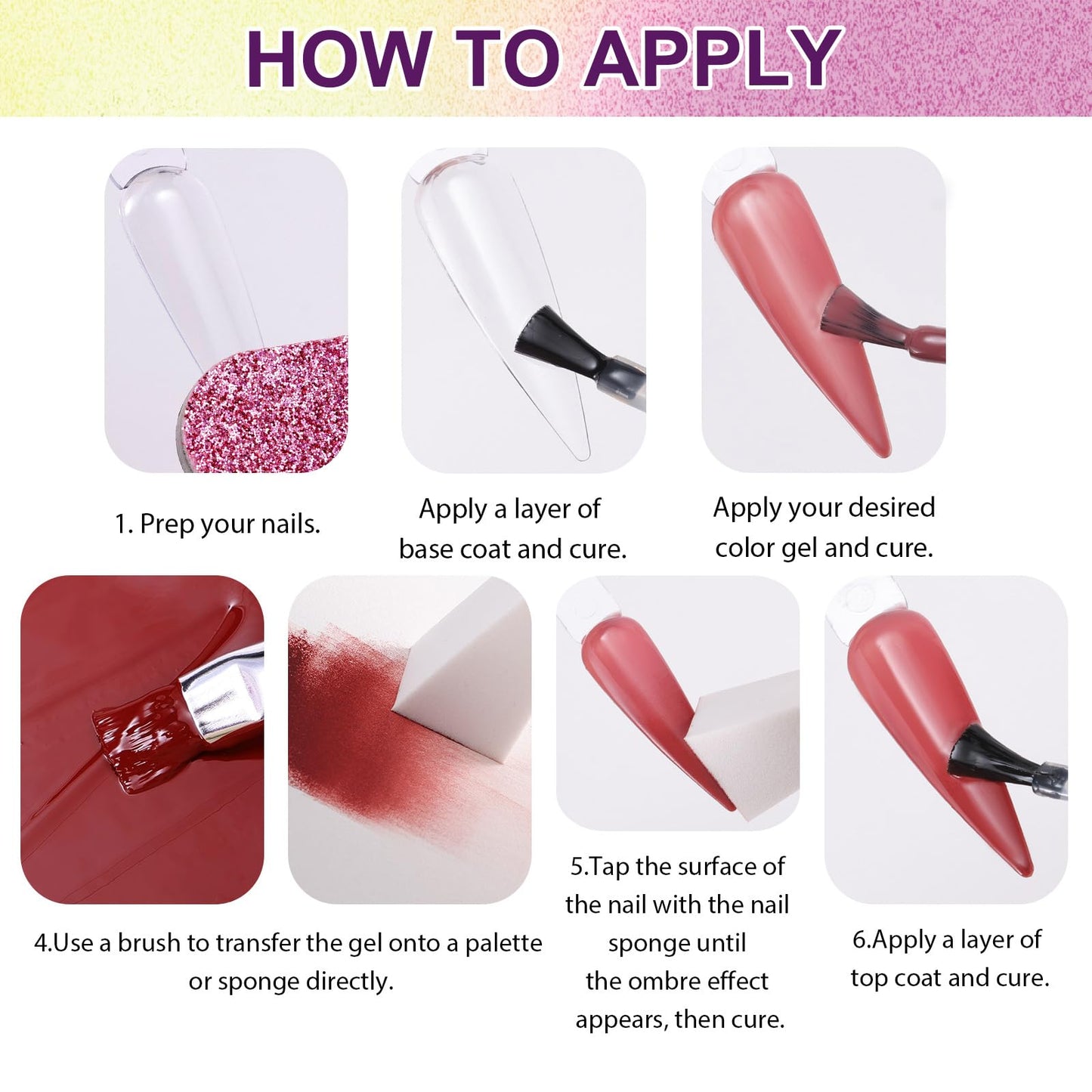 HOW TO APPLY

1. Prep your nails.

Apply a layer of base coat and cure.

Apply your desired color gel and cure.

4.Use a brush to transfer the gel onto a palette or sponge directly.

5.Tap the surface of the nail with the nail sponge until the ombre effect appears, then cure.

6.Apply a layer of top coat and cure.