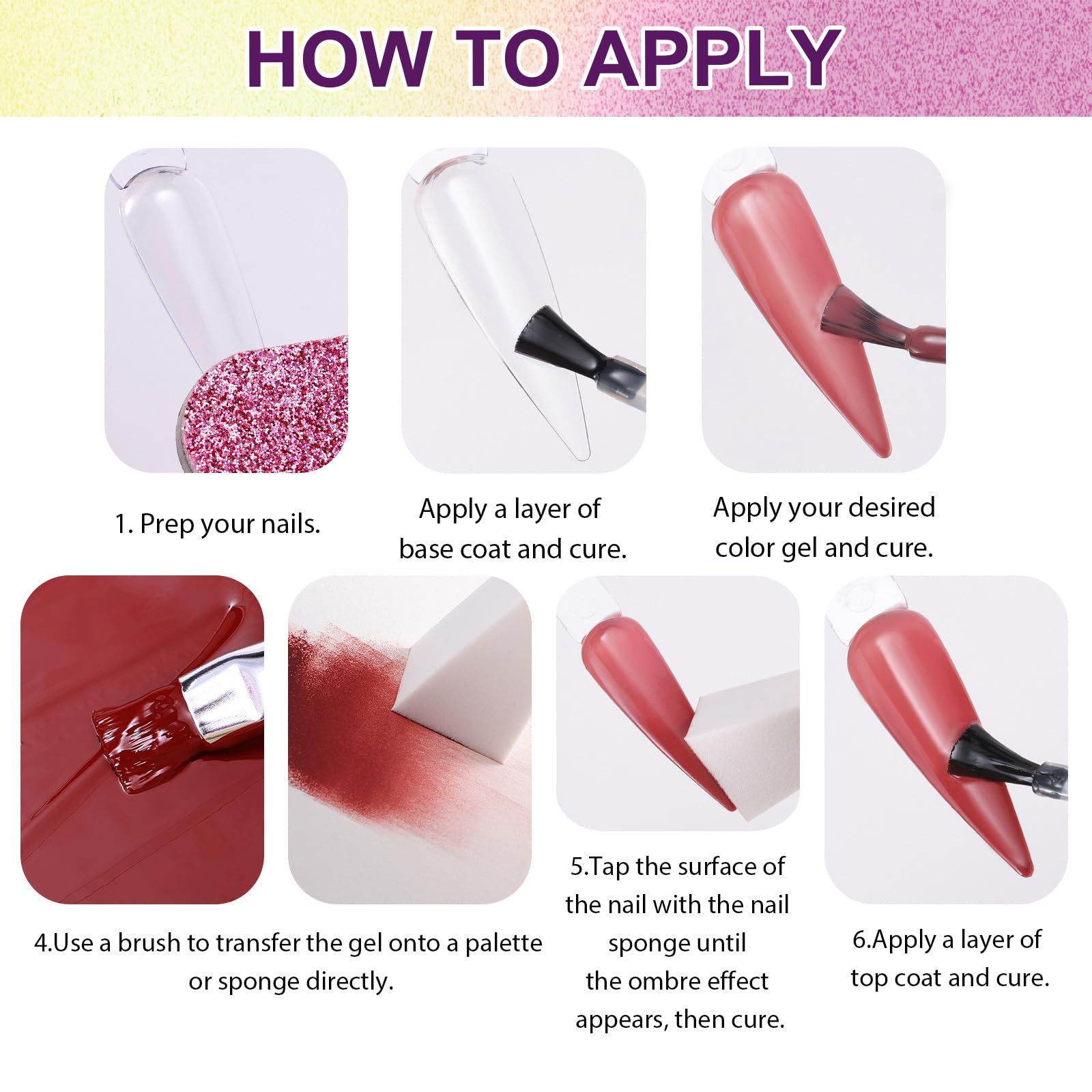 HOW TO APPLY

1. Prep your nails.

Apply a layer of base coat and cure.

Apply your desired color gel and cure.

4.Use a brush to transfer the gel onto a palette or sponge directly.

5.Tap the surface of the nail with the nail sponge until the ombre effect appears, then cure.

6.Apply a layer of top coat and cure.