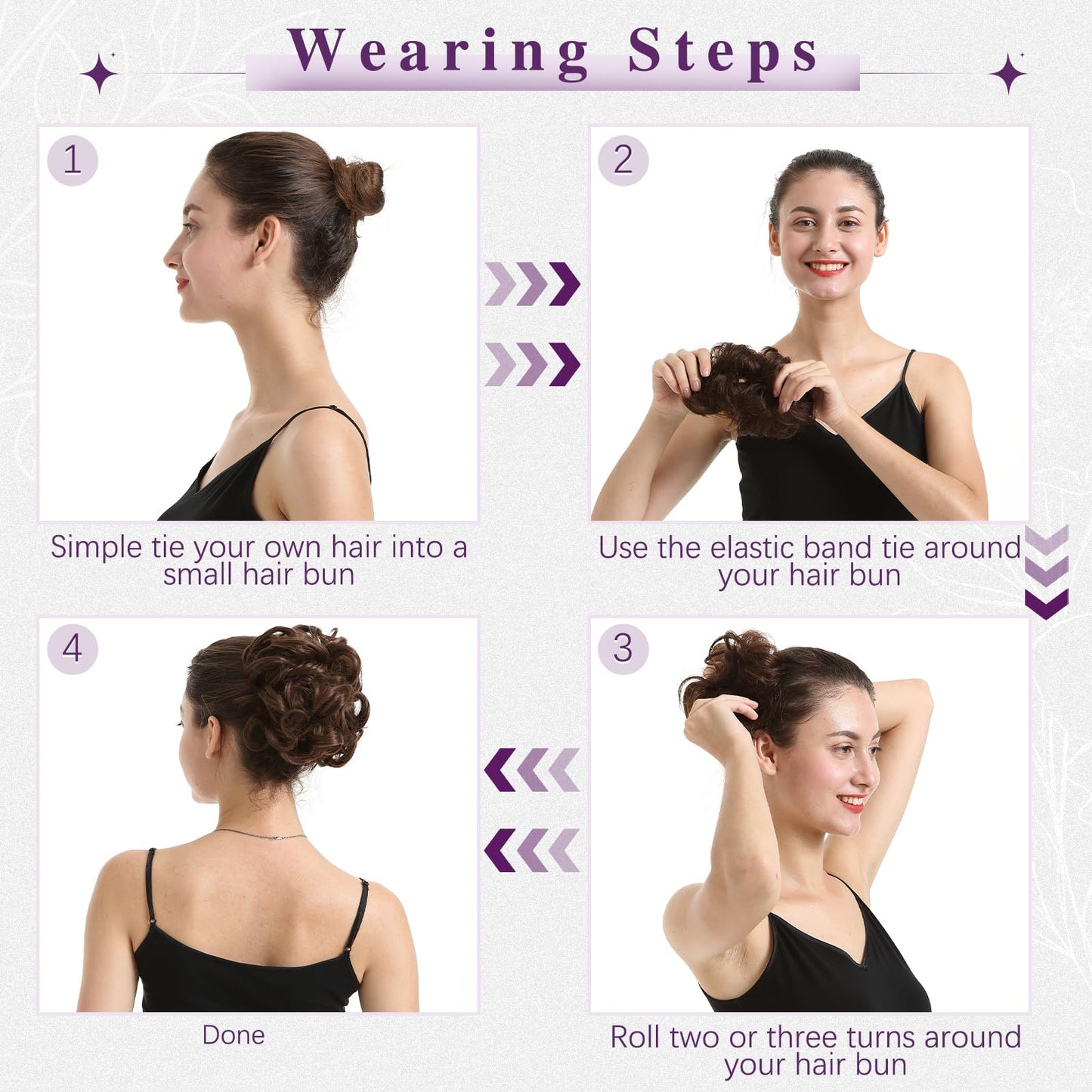 Wearing Steps

1

Simple tie your own hair into a small hair bun

2

Use the elastic band tie around your hair bun

4

Done

3

Roll two or three turns around your hair bun