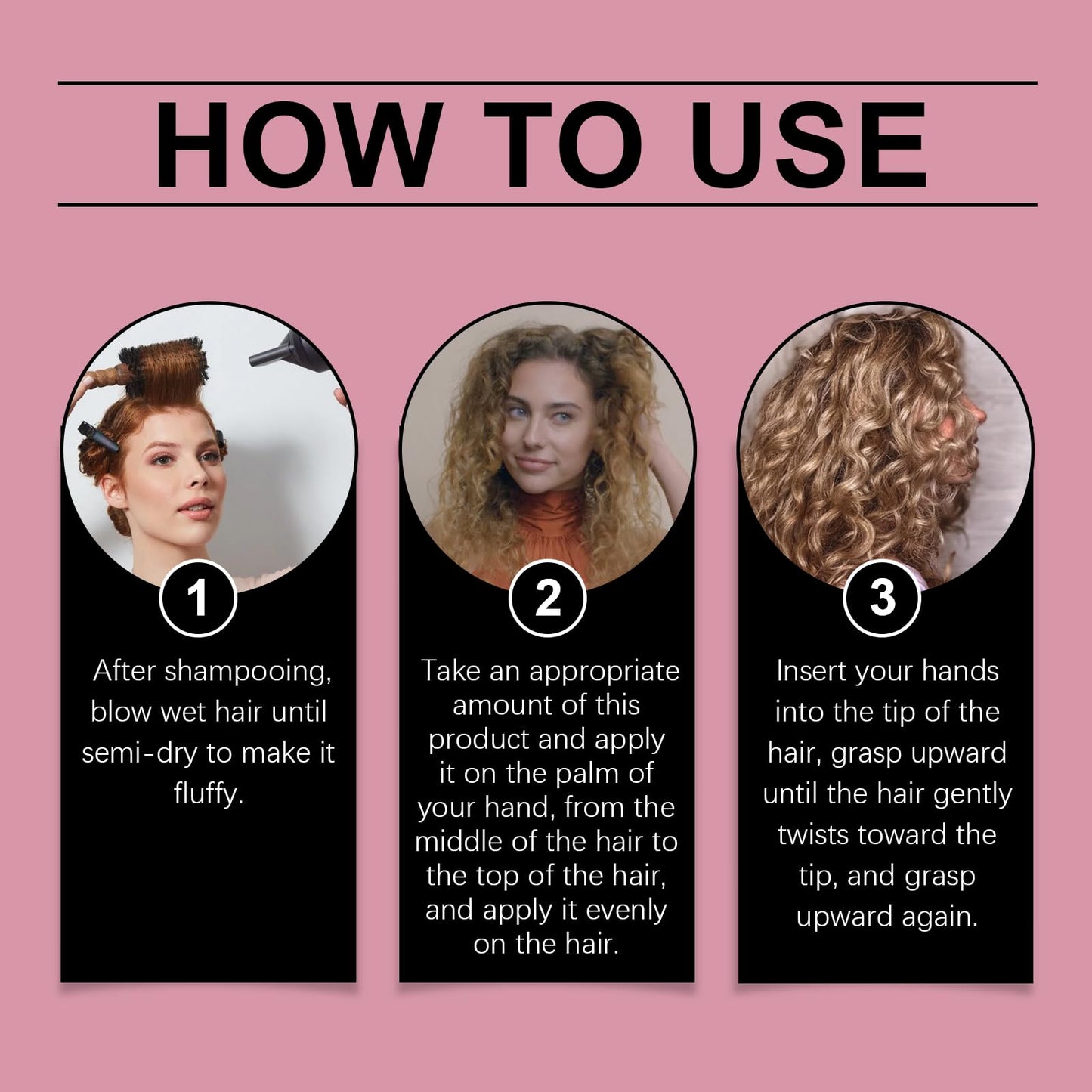 HOW TO USE

1

After shampooing, blow wet hair until semi-dry to make it fluffy.

2

Take an appropriate amount of this product and apply it on the palm of your hand, from the middle of the hair to the top of the hair, and apply it evenly on the hair.

3

Insert your hands into the tip of the hair, grasp upward until the hair gently twists toward the tip, and grasp upward again.