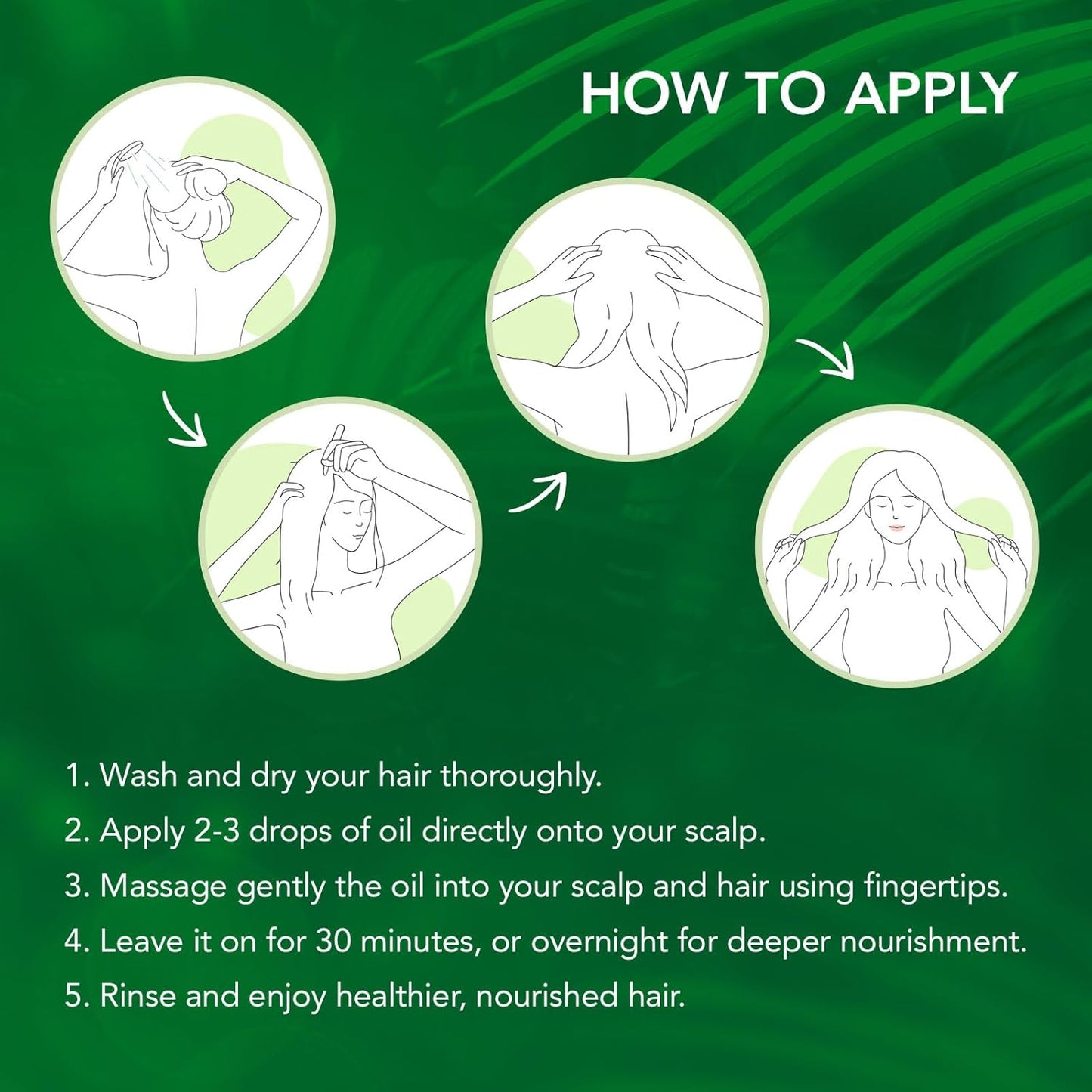 HOW TO APPLY

1. Wash and dry your hair thoroughly.

2. Apply 2-3 drops of oil directly onto your scalp.

3. Massage gently the oil into your scalp and hair using fingertips.

4. Leave it on for 30 minutes, or overnight for deeper nourishment.

5. Rinse and enjoy healthier, nourished hair.