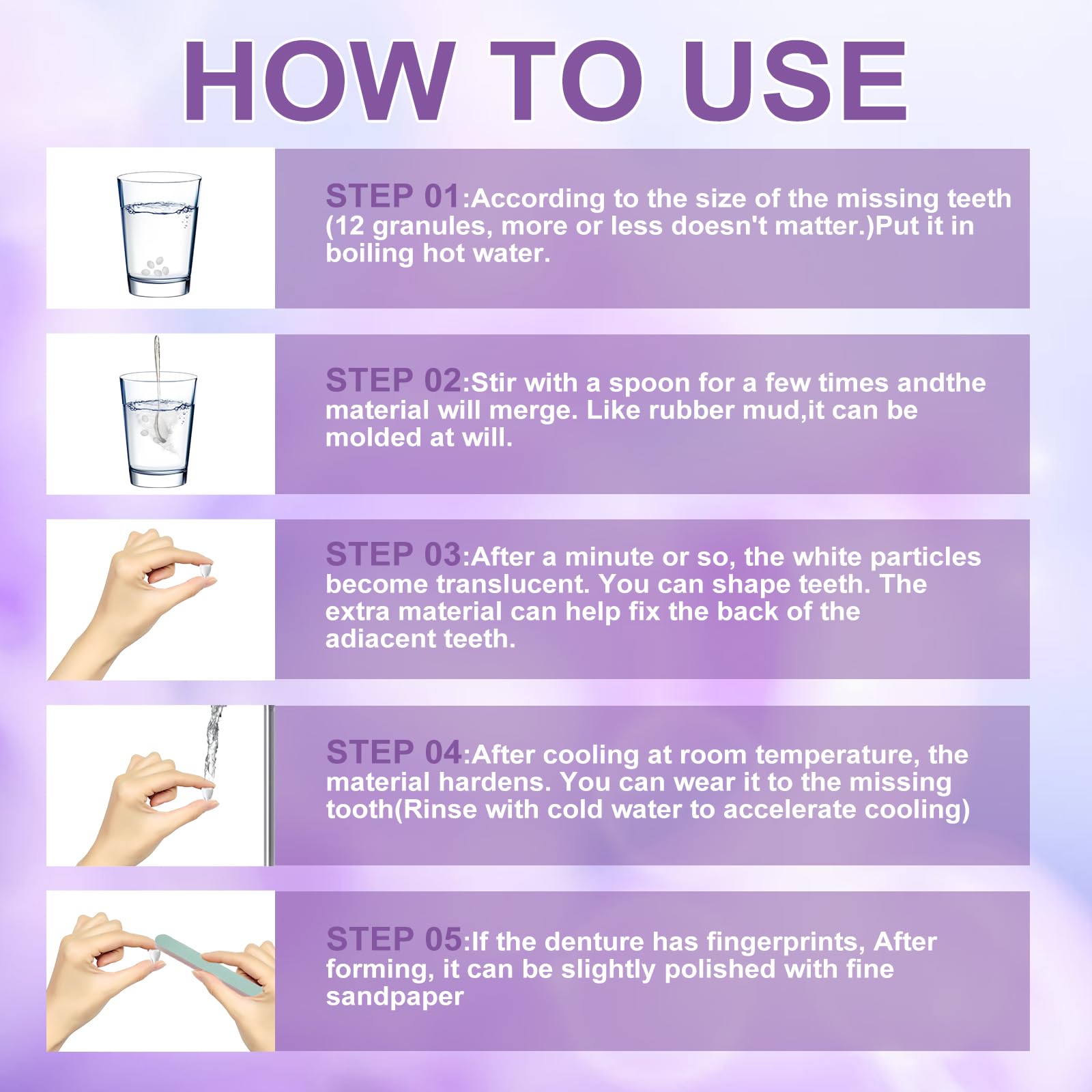 HOW TO USE

STEP 01:According to the size of the missing teeth (12 granules, more or less doesn't matter.)Put it in boiling hot water.

STEP 02:Stir with a spoon for a few times andthe material will merge. Like rubber mud,it can be molded at will.

STEP 03:After a minute or so, the white particles become translucent. You can shape teeth. The extra material can help fix the back of the adiacent teeth.

STEP 04:After cooling at room temperature, the material hardens. You can wear it to the missing tooth(Rinse with cold water to accelerate cooling)

STEP 05:If the denture has fingerprints, After forming, it can be slightly polished with fine sandpaper