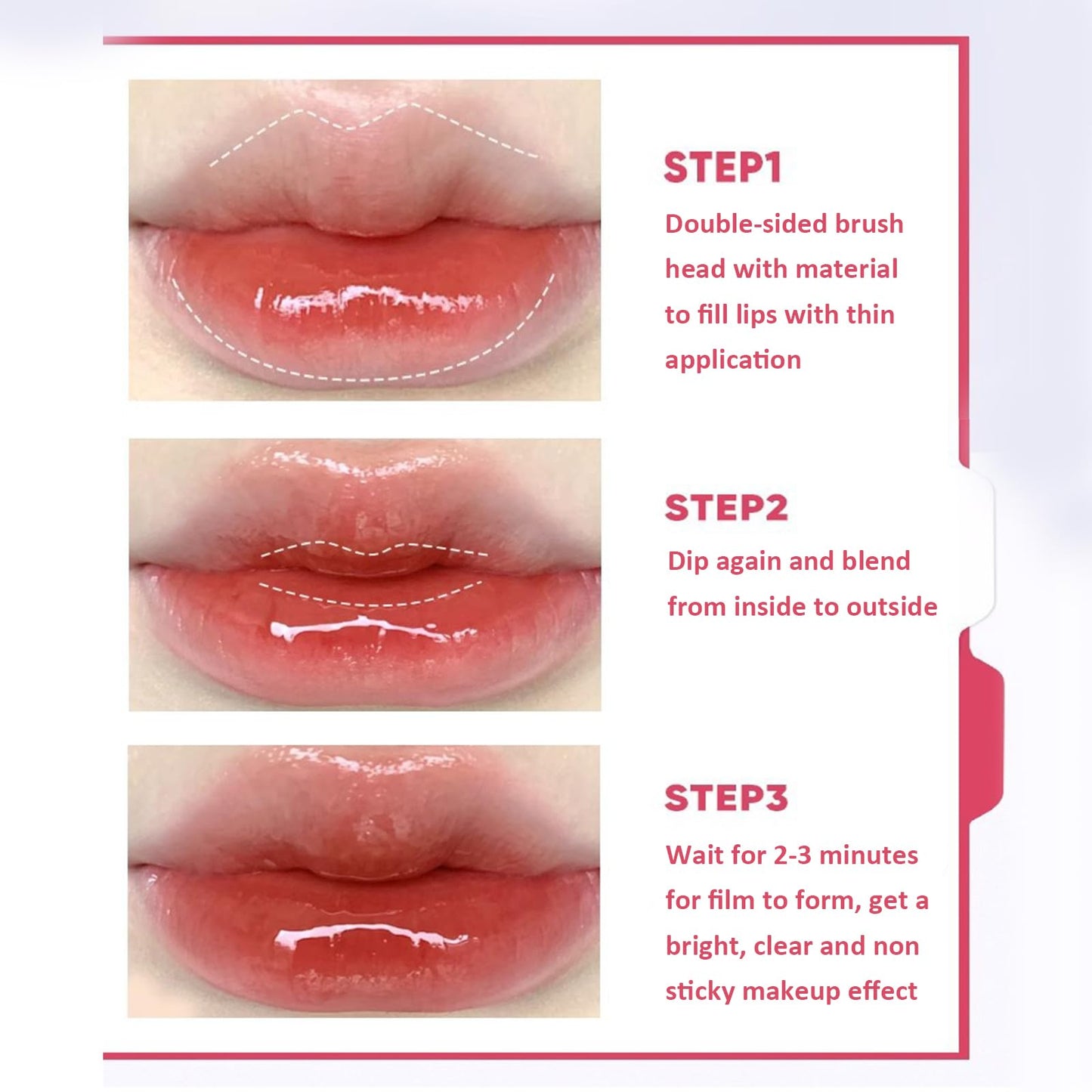 STEP1

Double-sided brush head with material to fill lips with thin application

STEP2

Dip again and blend from inside to outside

STEP3

Wait for 2-3 minutes for film to form, get a bright, clear and non sticky makeup effect