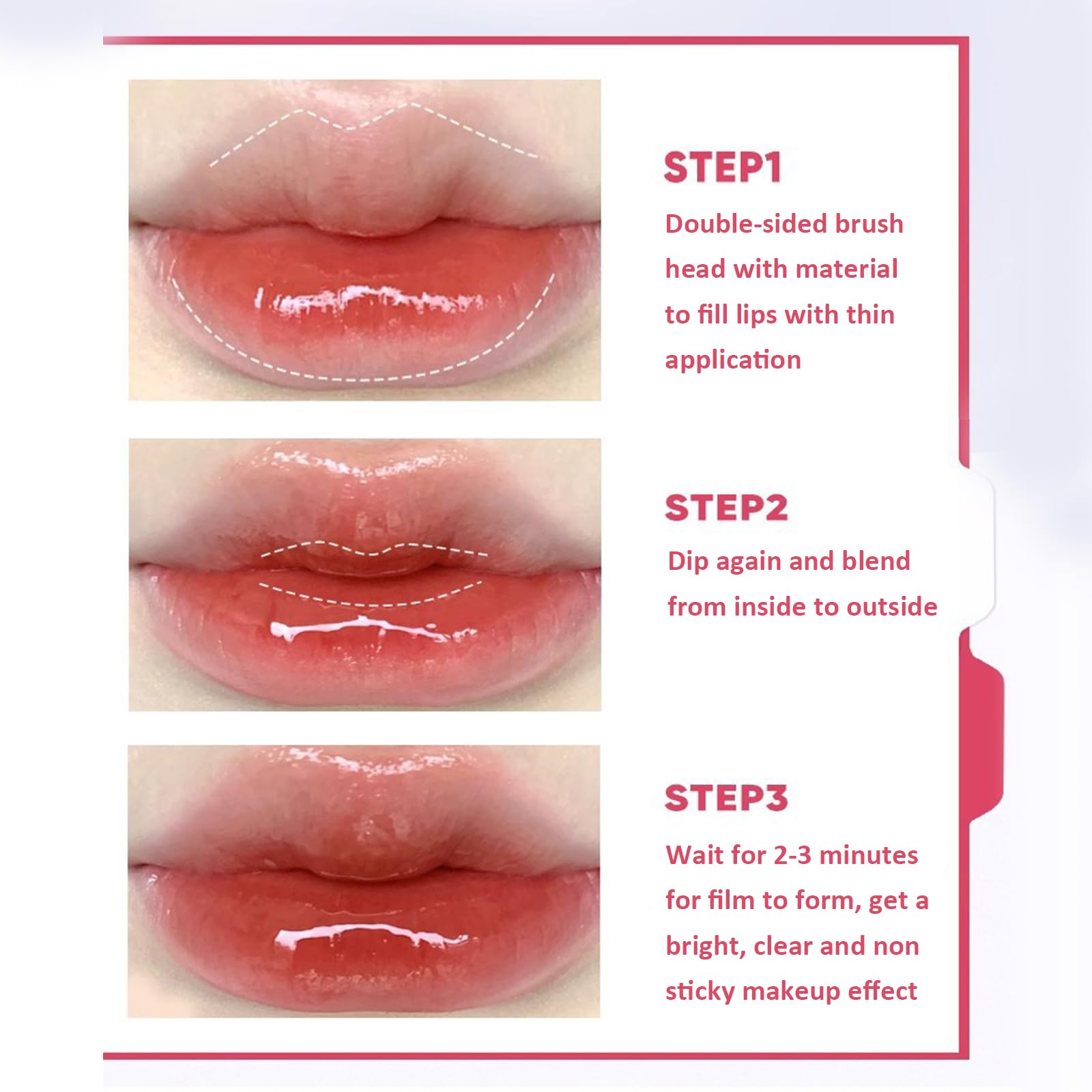 STEP1

Double-sided brush head with material to fill lips with thin application

STEP2

Dip again and blend from inside to outside

STEP3

Wait for 2-3 minutes for film to form, get a bright, clear and non sticky makeup effect