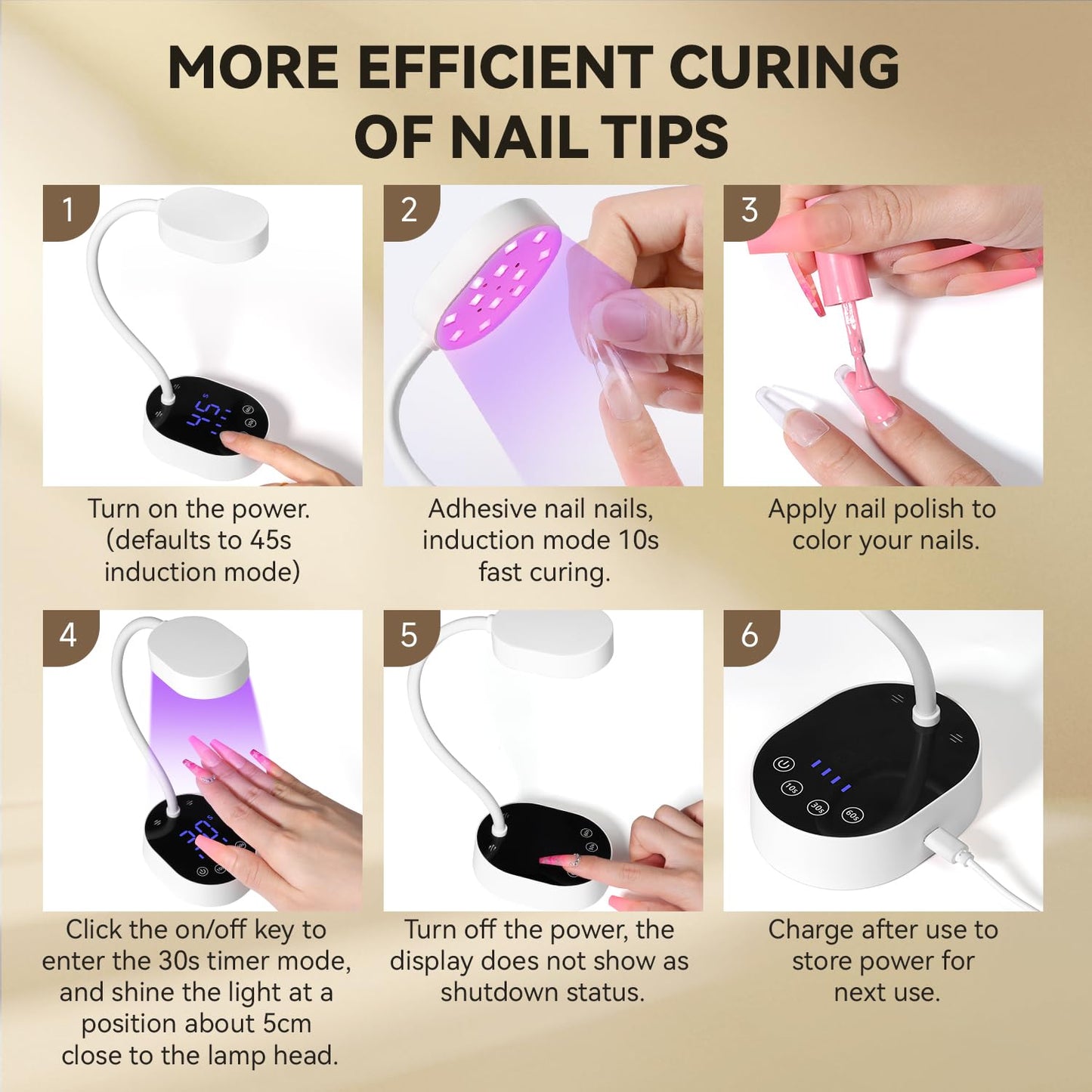 MORE EFFICIENT CURING OF NAIL TIPS

1

45

Turn on the power. (defaults to 45s induction mode)

2

Adhesive nail nails, induction mode 10s fast curing.

3

Apply nail polish to color your nails.

4

Click the on/off key to enter the 30s timer mode, and shine the light at a position about 5cm close to the lamp head.

5

Turn off the power, the display does not show as shutdown status.

6

10s

30s

60s

Charge after use to store power for next use.