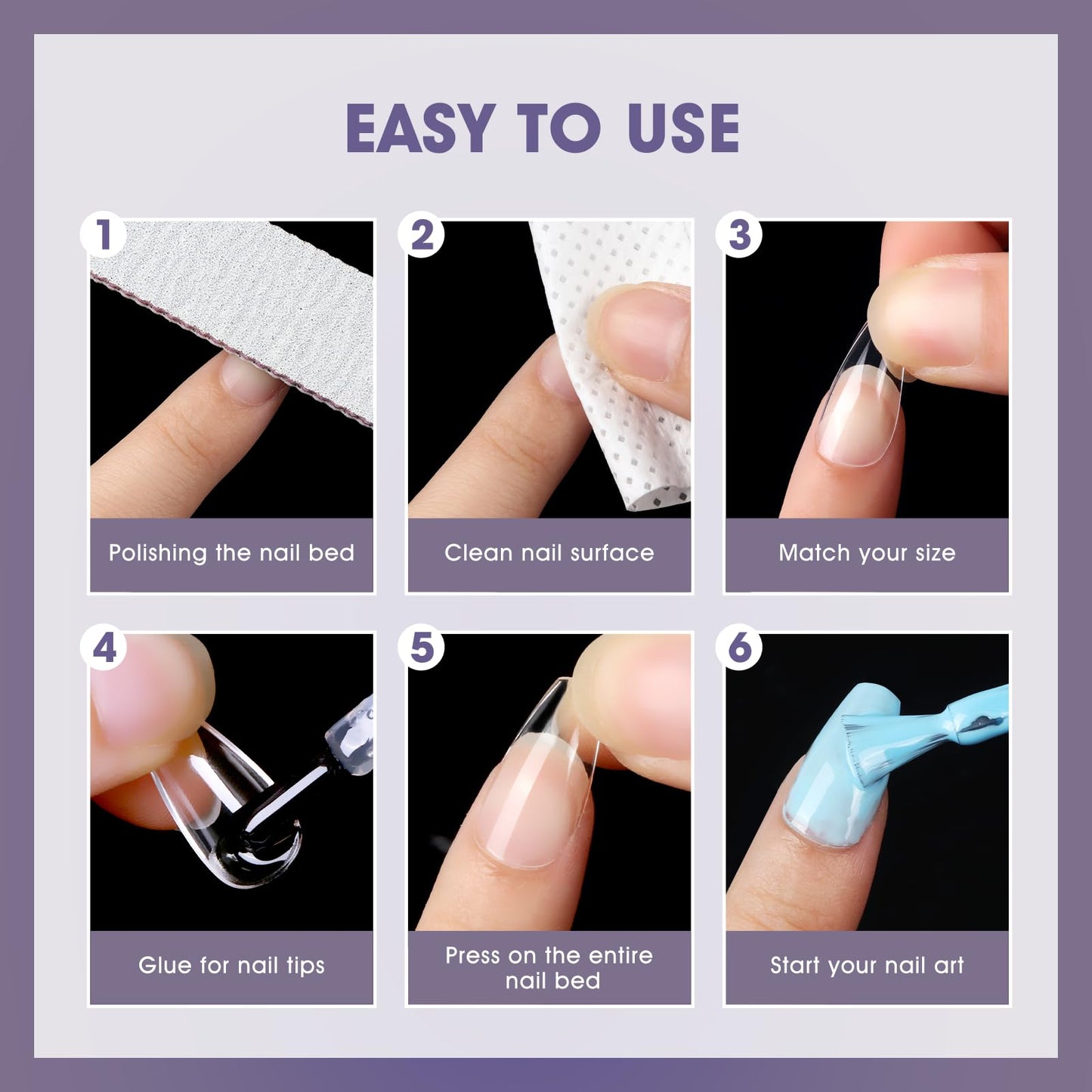 EASY TO USE

1
Polishing the nail bed

2
Clean nail surface

3
Match your size

4
Glue for nail tips

5
Press on the entire nail bed

6
Start your nail art