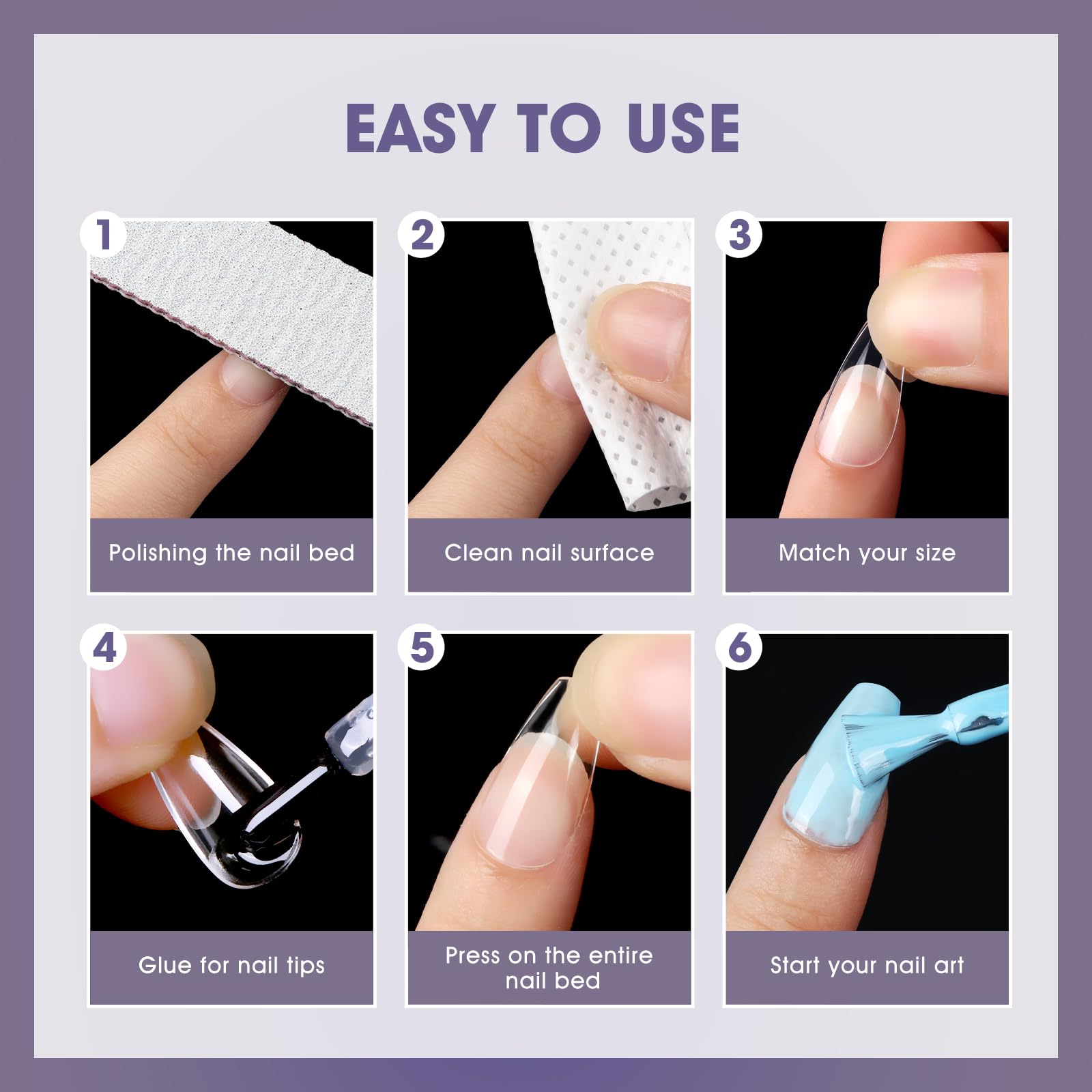 EASY TO USE

1

Polishing the nail bed

2

Clean nail surface

3

Match your size

4

Glue for nail tips

5

Press on the entire nail bed

6

Start your nail art