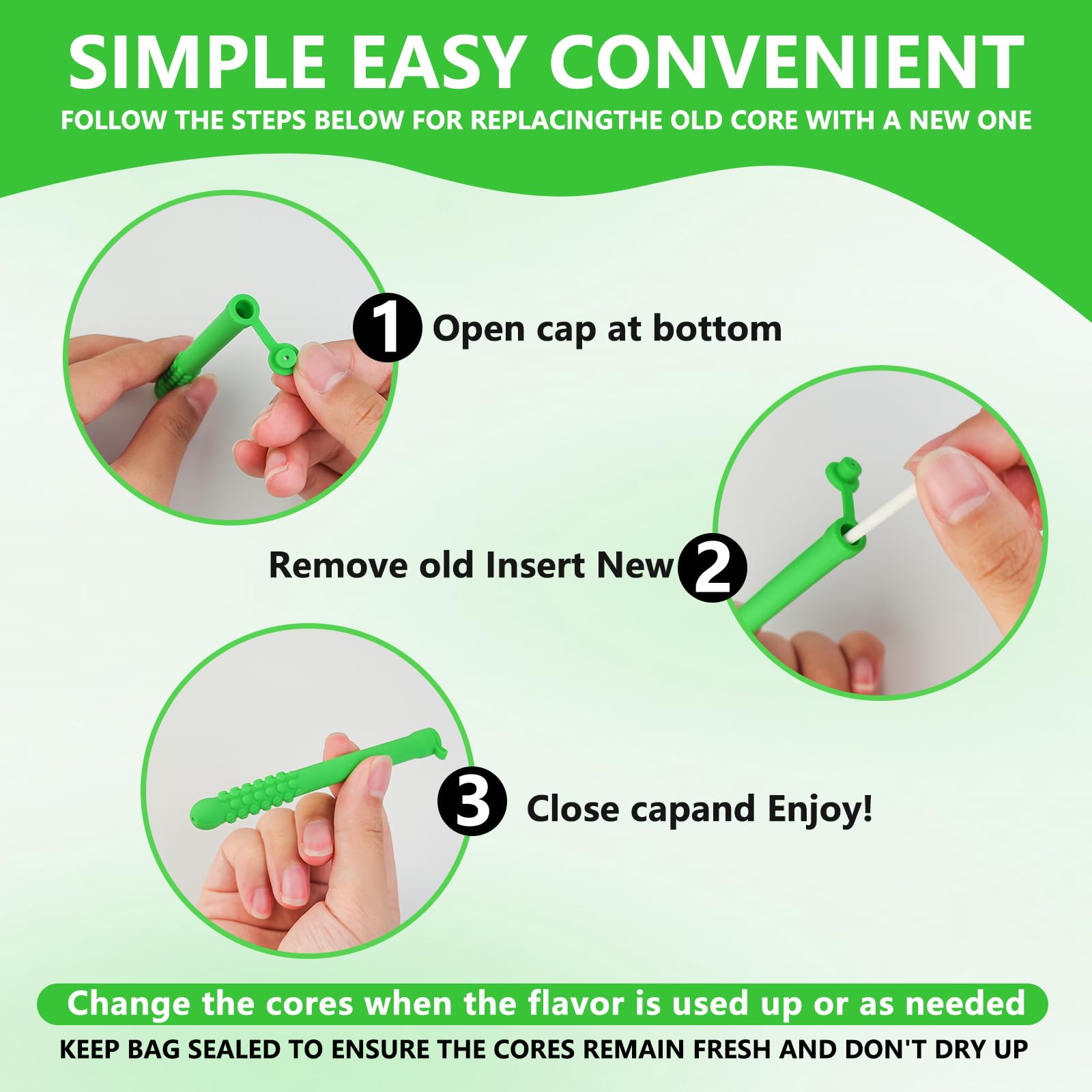 SIMPLE EASY CONVENIENT

FOLLOW THE STEPS BELOW FOR REPLACINGTHE OLD CORE WITH A NEW ONE

1 Open cap at bottom

Remove old Insert New 2

3 Close capand Enjoy!

Change the cores when the flavor is used up or as needed

KEEP BAG SEALED TO ENSURE THE CORES REMAIN FRESH AND DON'T DRY UP