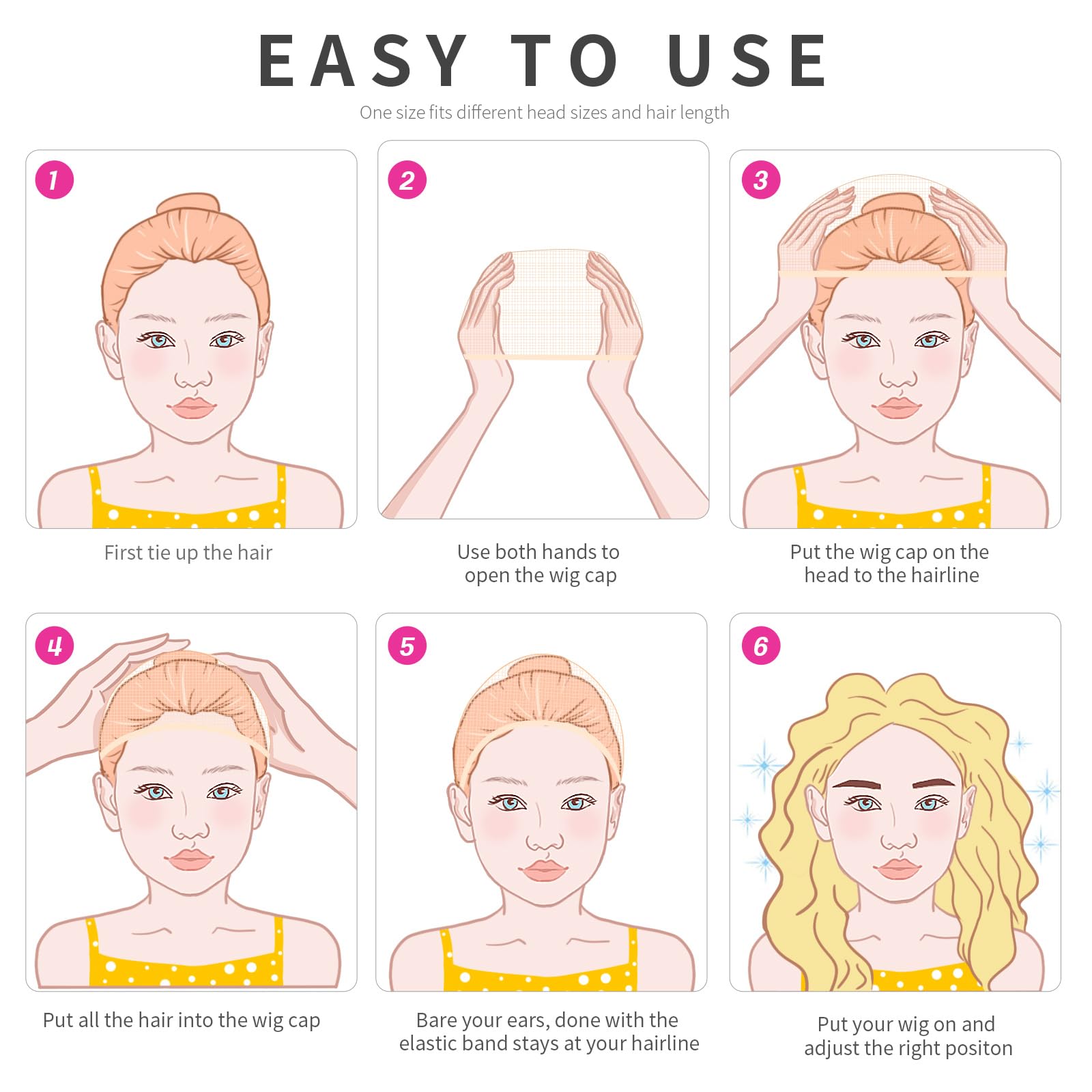 EASY TO USE

One size fits different head sizes and hair length

1

First tie up the hair

2

Use both hands to open the wig cap

3

Put the wig cap on the head to the hairline

4

Put all the hair into the wig cap

5

Bare your ears, done with the elastic band stays at your hairline

6

Put your wig on and adjust the right positon