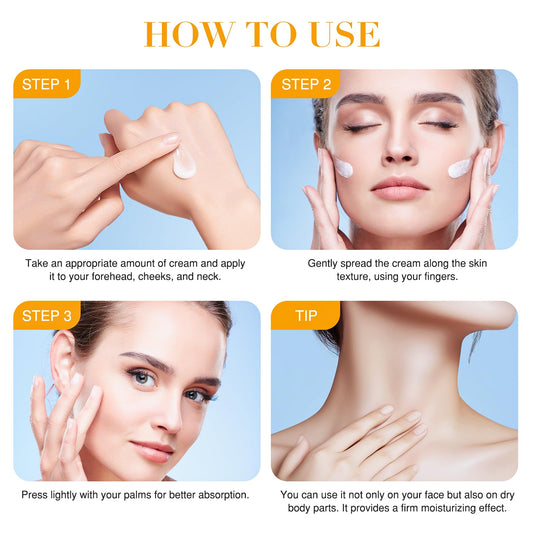 HOW TO USE

STEP 1

Take an appropriate amount of cream and apply it to your forehead, cheeks, and neck.

STEP 2

Gently spread the cream along the skin texture, using your fingers.

STEP 3

Press lightly with your palms for better absorption.

TIP

You can use it not only on your face but also on dry body parts. It provides a firm moisturizing effect.