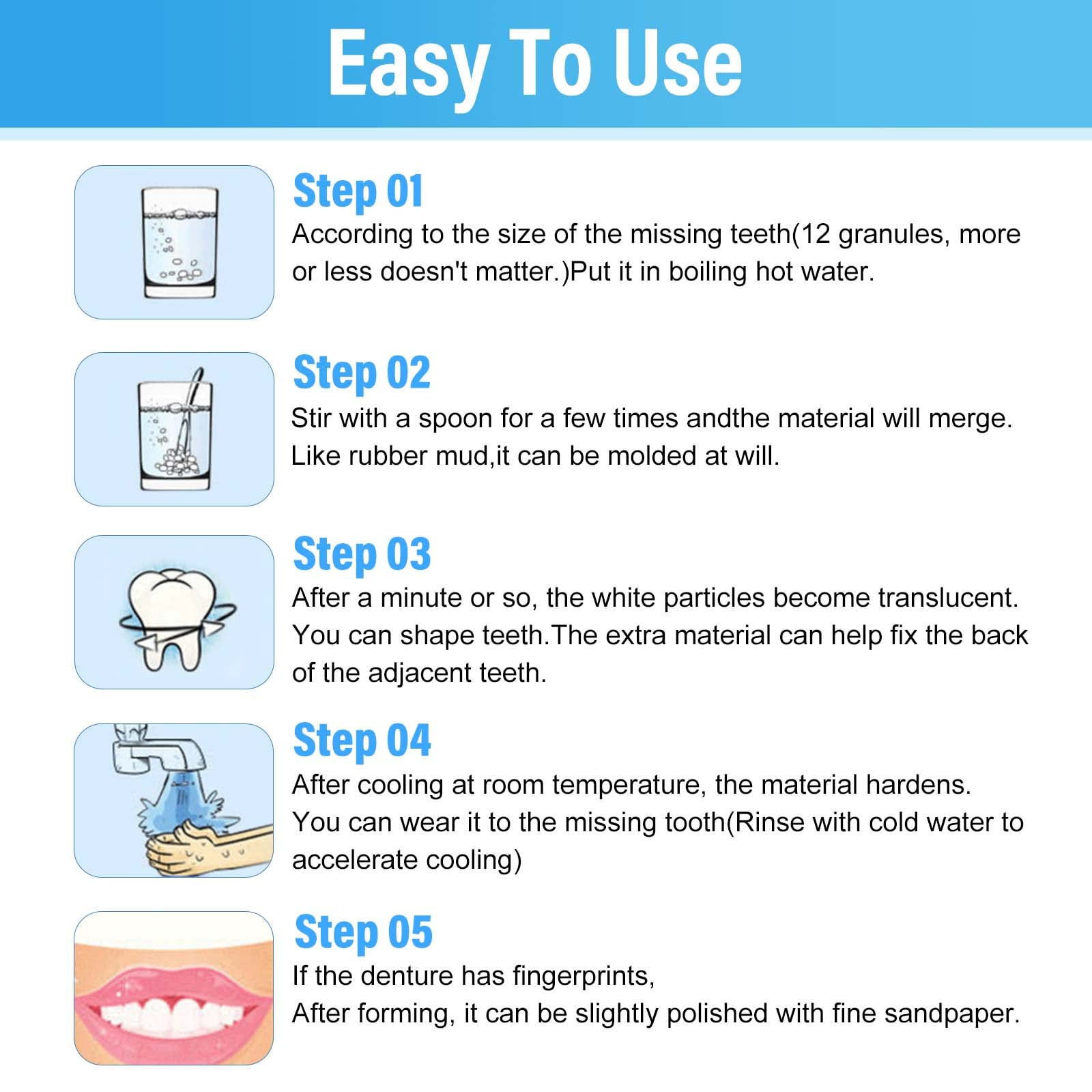 Easy To Use

Step 01
According to the size of the missing teeth(12 granules, more or less doesn't matter.)Put it in boiling hot water.

Step 02
Stir with a spoon for a few times andthe material will merge. Like rubber mud,it can be molded at will.

Step 03
After a minute or so, the white particles become translucent. You can shape teeth.The extra material can help fix the back of the adjacent teeth.

Step 04
After cooling at room temperature, the material hardens. You can wear it to the missing tooth(Rinse with cold water to accelerate cooling)

Step 05
If the denture has fingerprints,
After forming, it can be slightly polished with fine sandpaper.