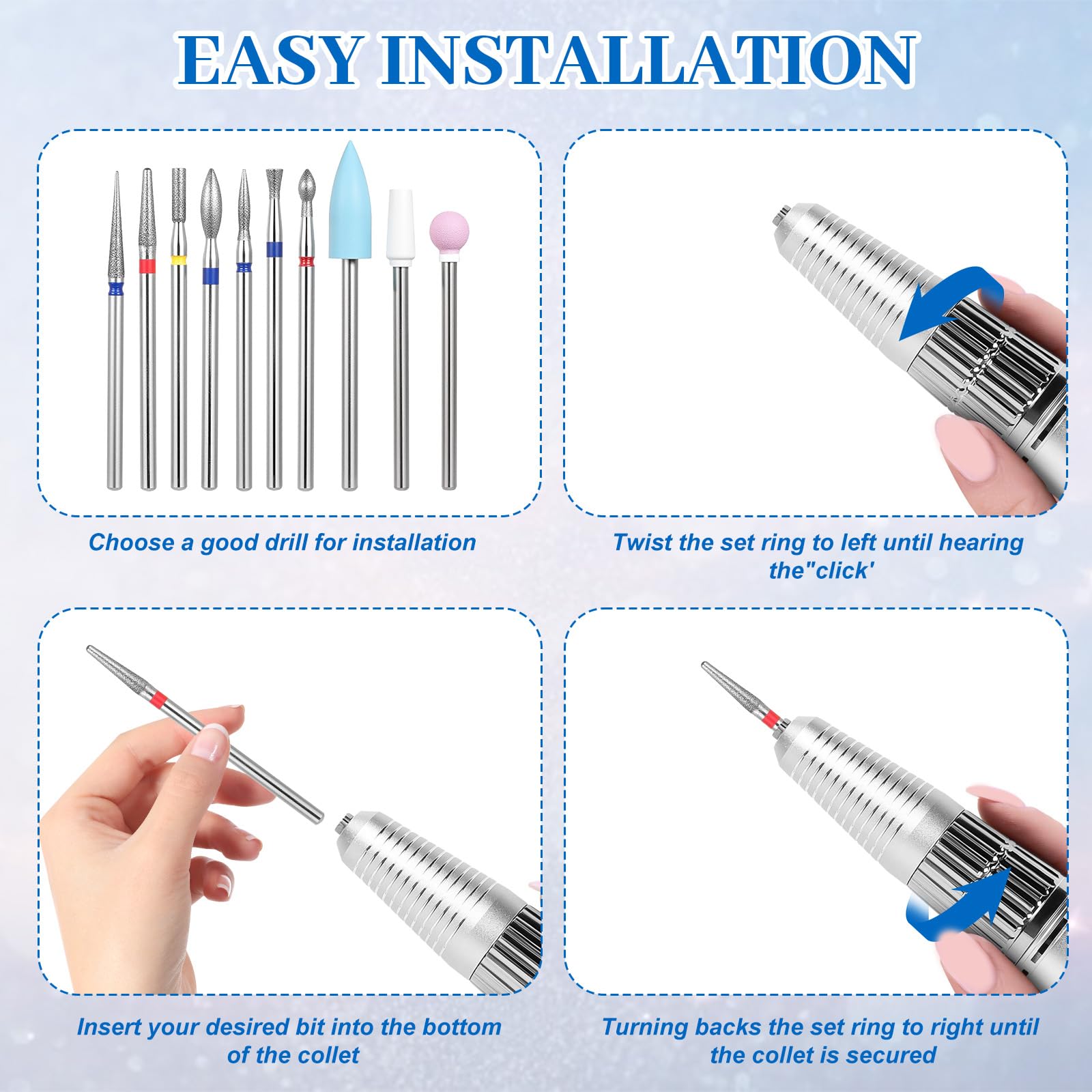 EASY INSTALLATION

Choose a good drill for installation

Twist the set ring to left until hearing the"click'

Insert your desired bit into the bottom of the collet

Turning backs the set ring to right until the collet is secured