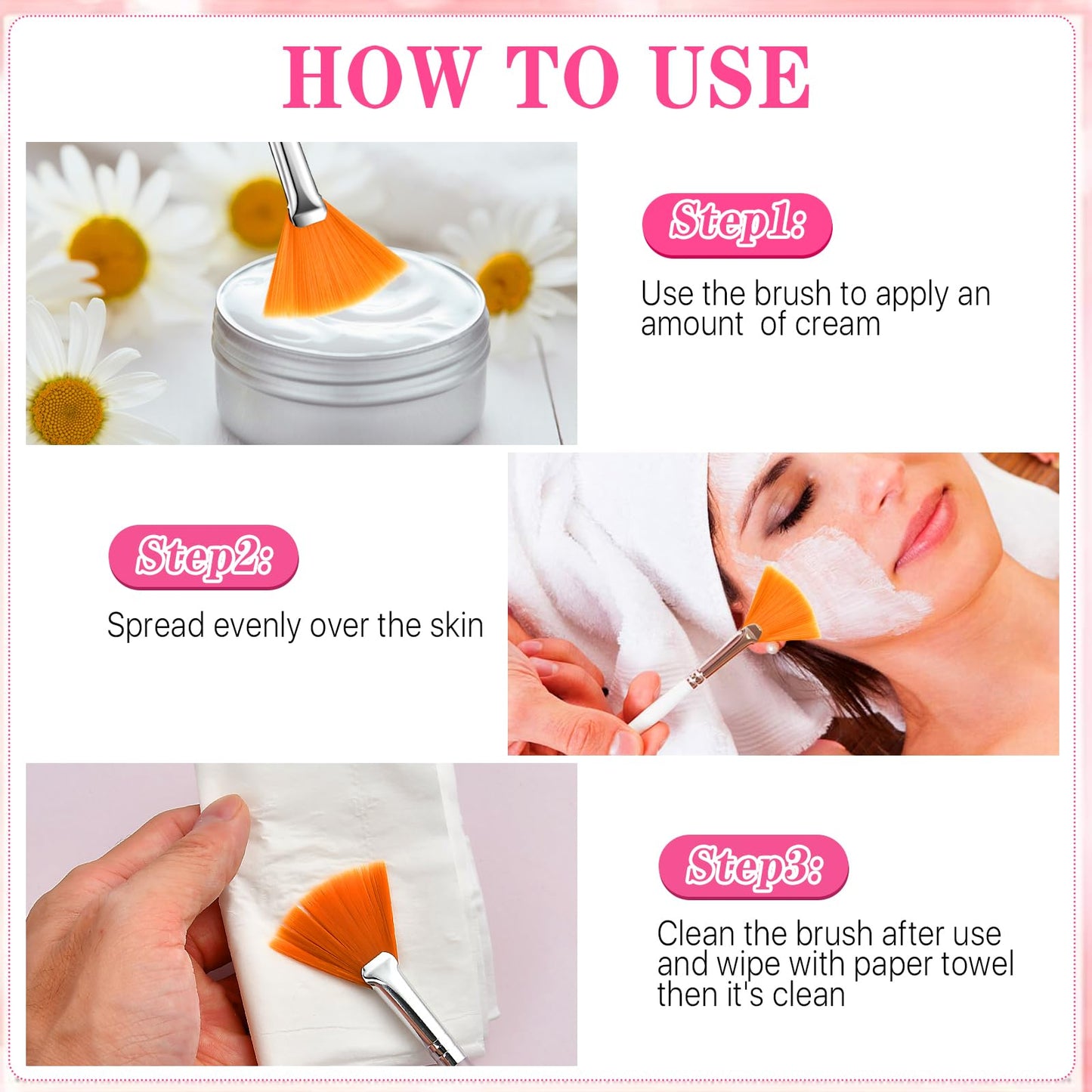 HOW TO USE

Step1:

Use the brush to apply an amount of cream

Step2:

Spread evenly over the skin

Step3:

Clean the brush after use and wipe with paper towel then it's clean