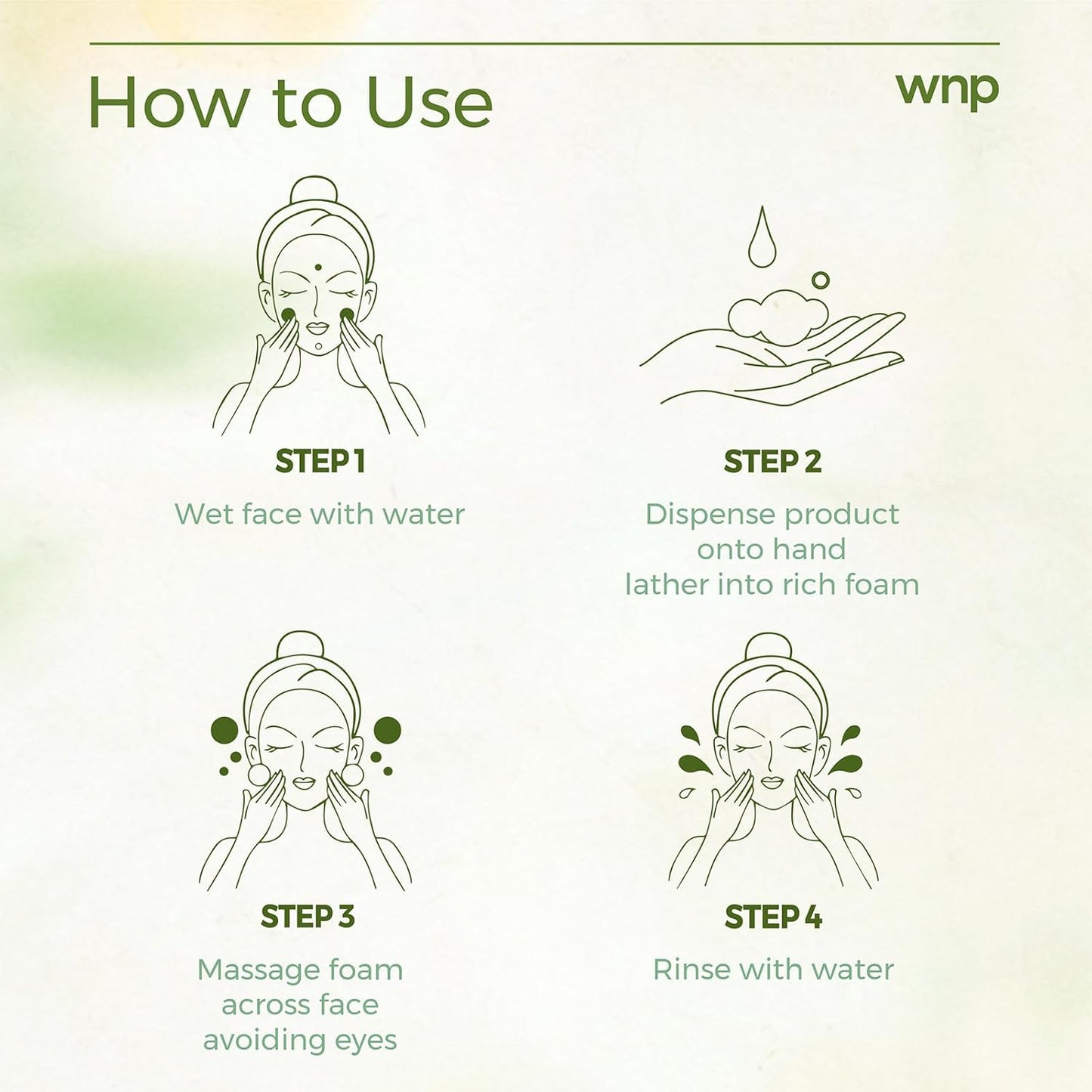 How to Use

wnp

STEP 1
Wet face with water

STEP 2
Dispense product onto hand lather into rich foam

STEP 3
Massage foam across face avoiding eyes

STEP 4
Rinse with water