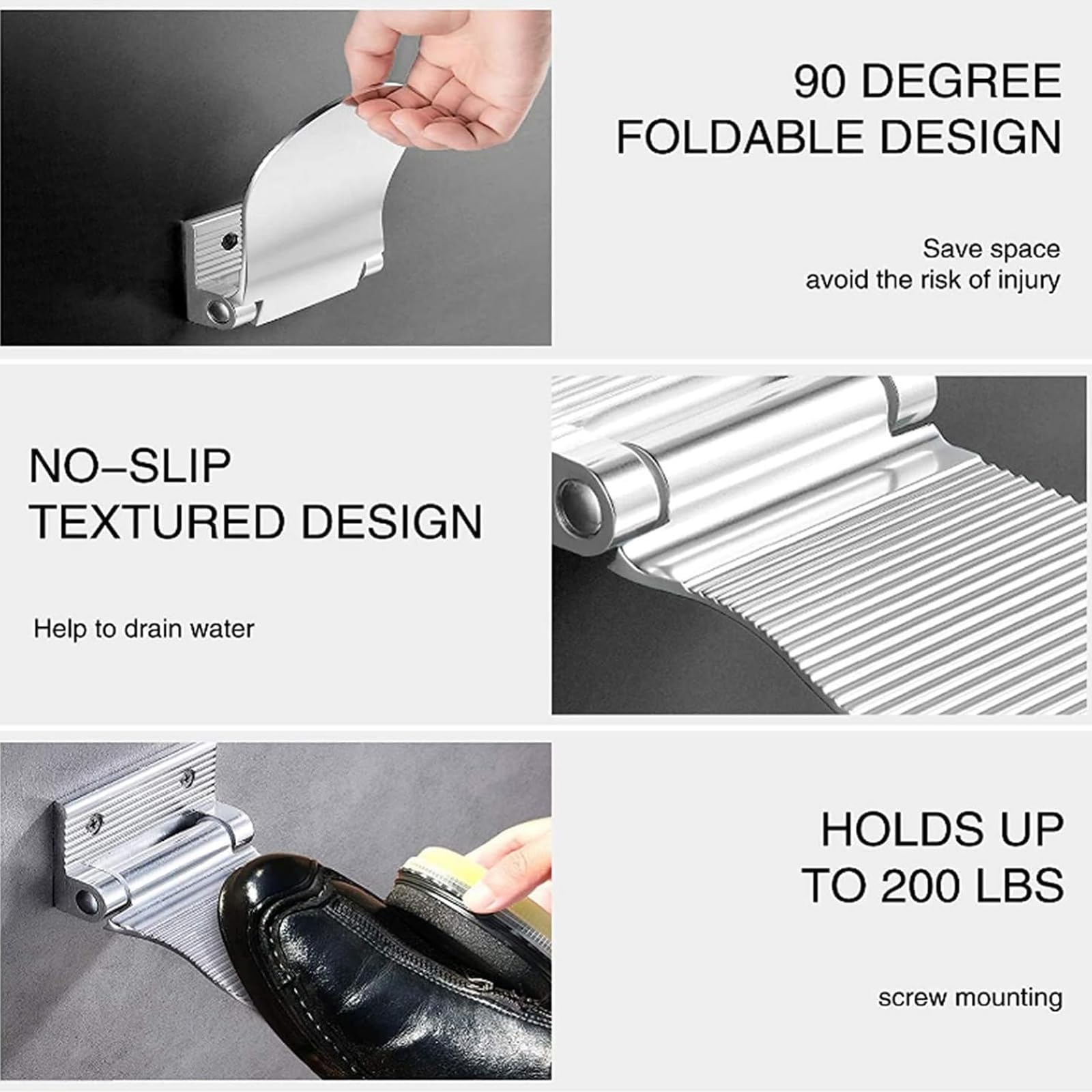 90 DEGREE FOLDABLE DESIGN

Save space
avoid the risk of injury

NO–SLIP TEXTURED DESIGN

Help to drain water

HOLDS UP TO 200 LBS

screw mounting