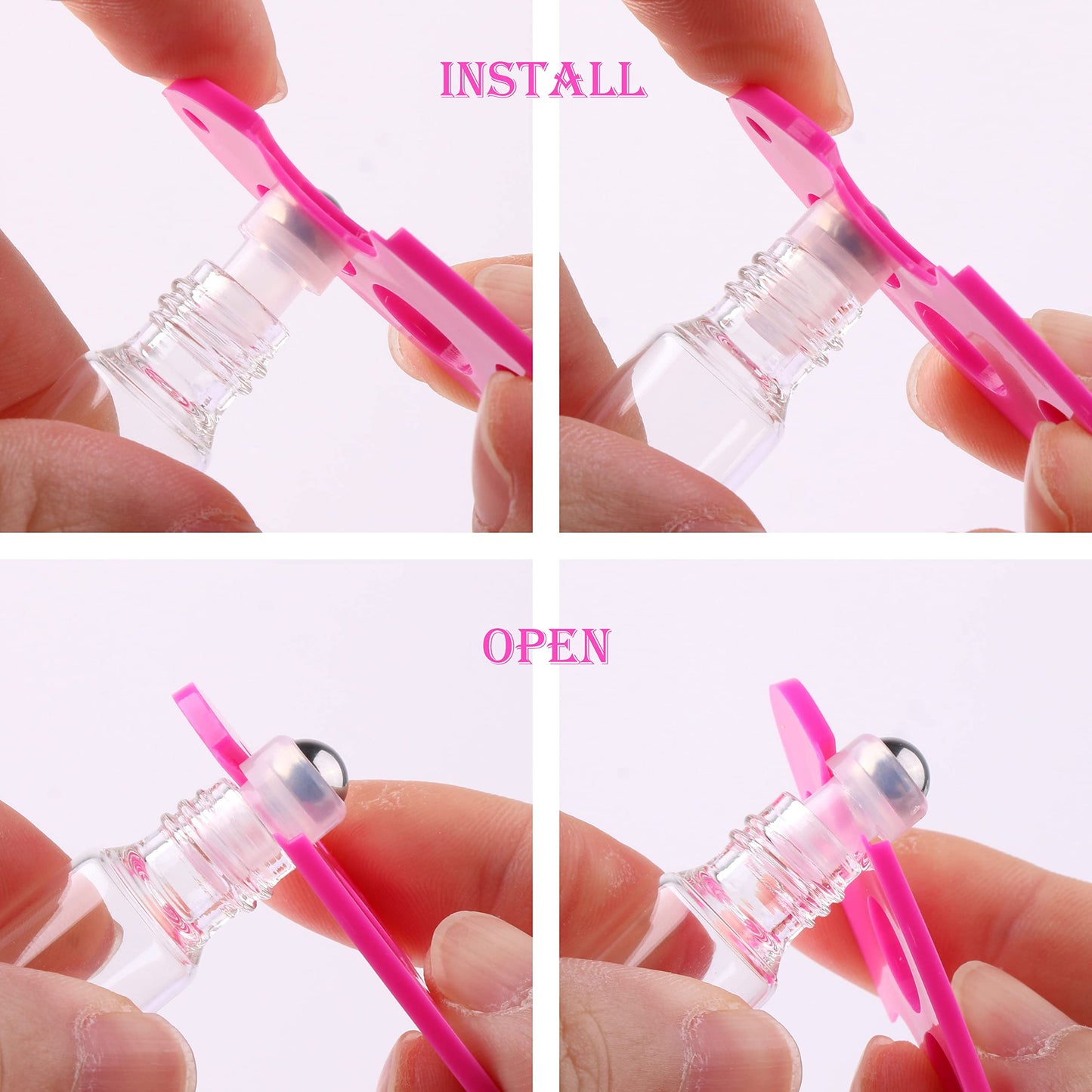 INSTALL

OPEN