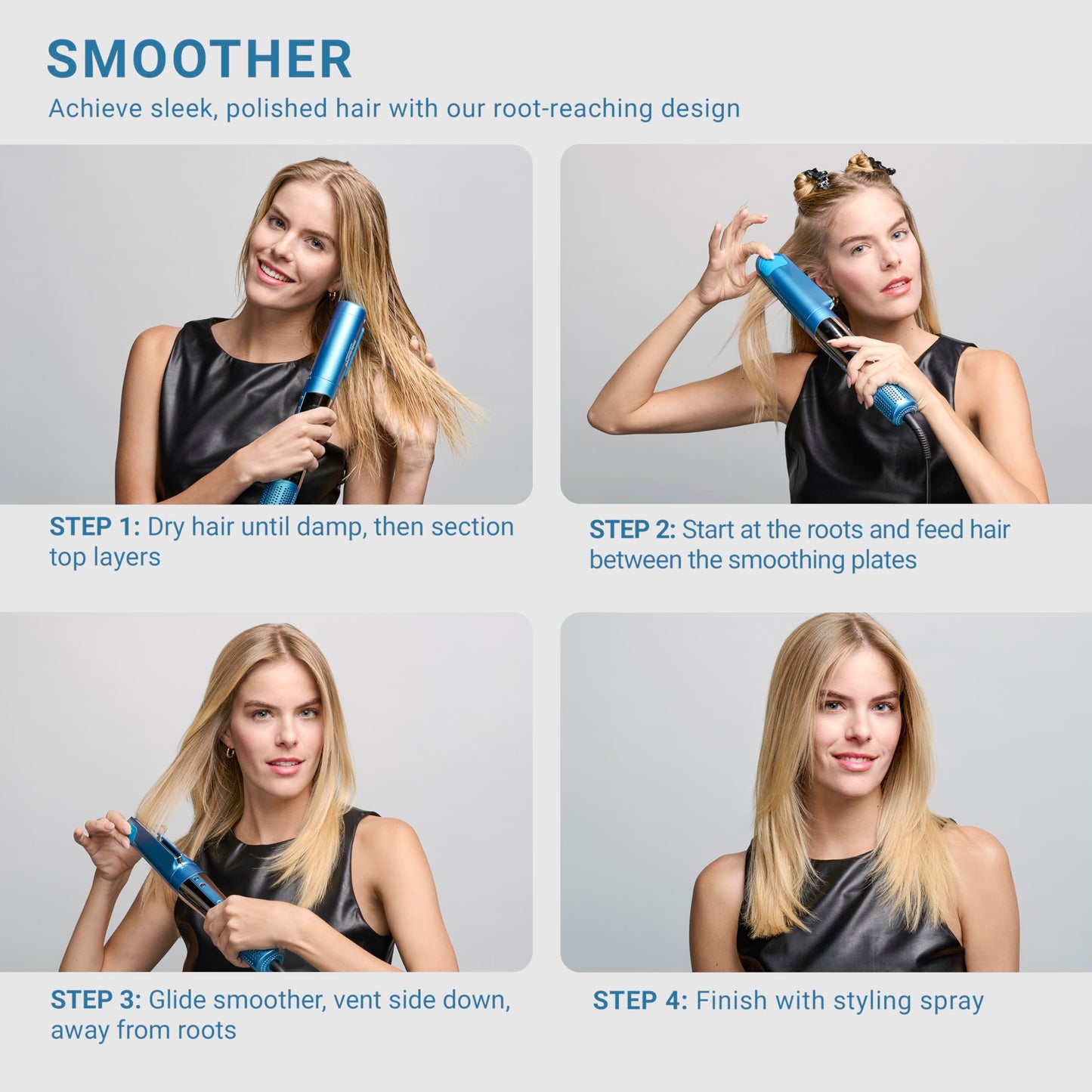 SMOOTHER

Achieve sleek, polished hair with our root-reaching design

STEP 1: Dry hair until damp, then section top layers

STEP 2: Start at the roots and feed hair between the smoothing plates

STEP 3: Glide smoother, vent side down, away from roots

STEP 4: Finish with styling spray