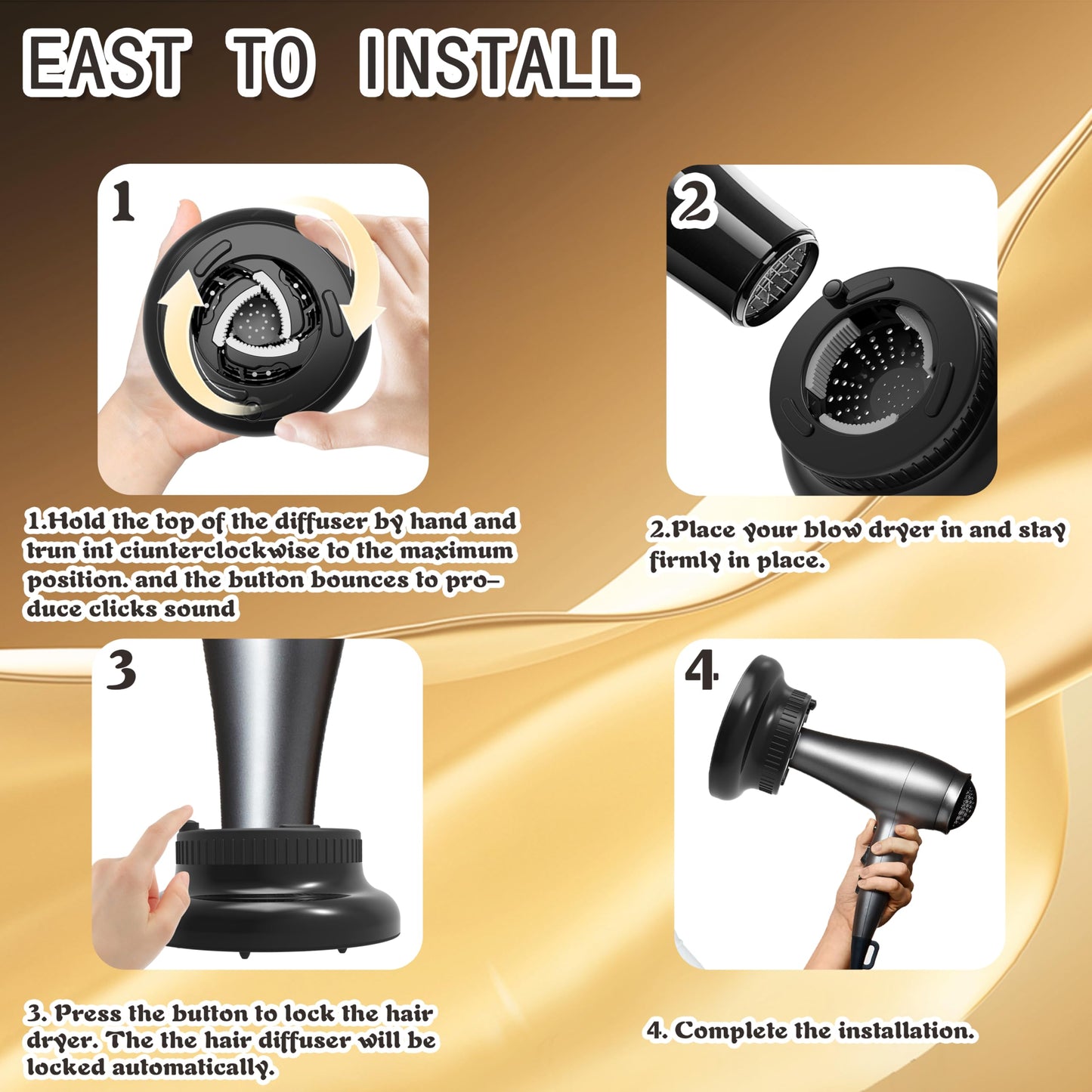 EAST TO INSTALL

1

1.Hold the top of the diffuser by hand and trun int ciunterclockwise to the maximum position. and the button bounces to produce clicks sound

2

2.Place your blow dryer in and stay firmly in place.

3

3. Press the button to lock the hair dryer. The the hair diffuser will be locked automatically.

4

4. Complete the installation.