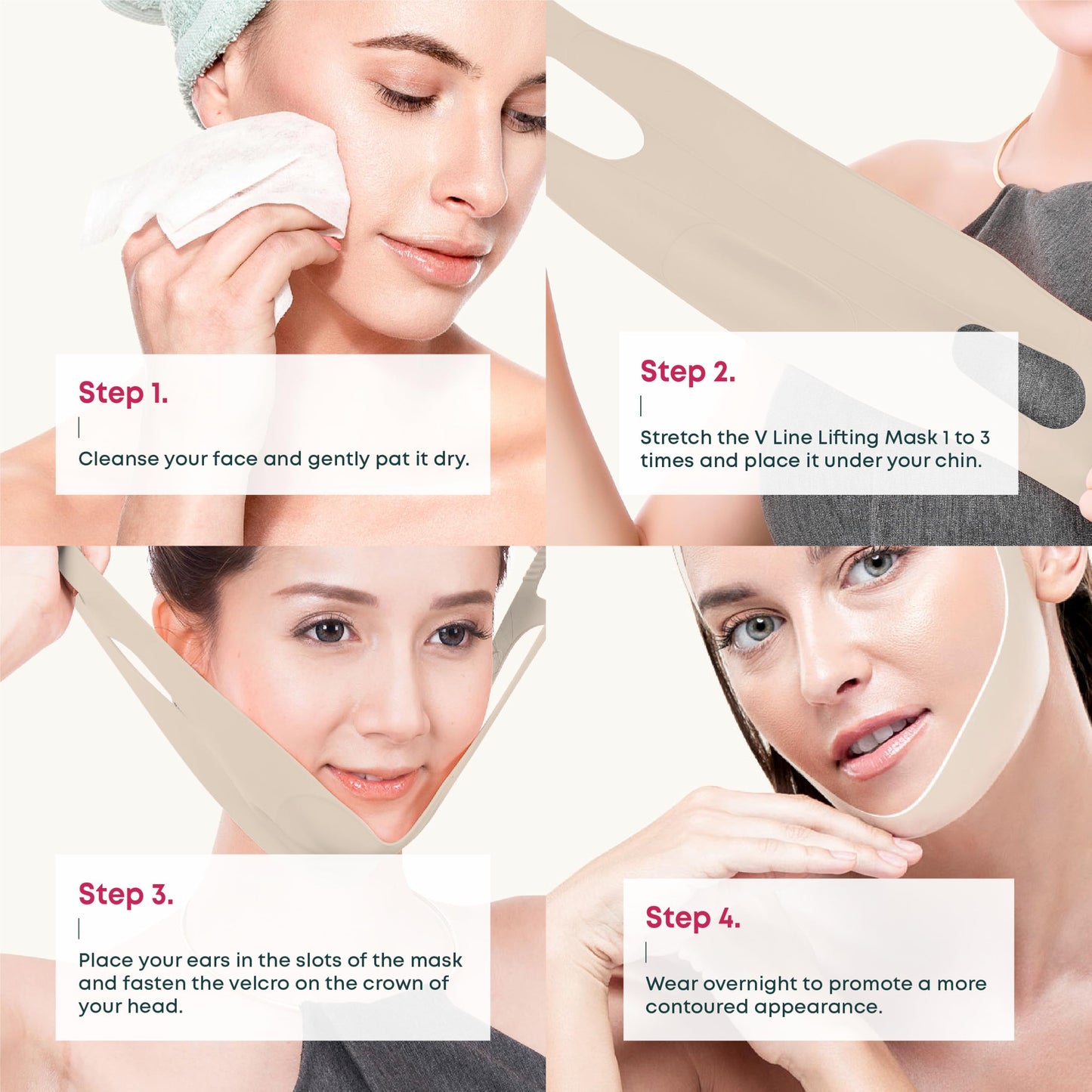 Step 1.

Cleanse your face and gently pat it dry.

Step 2.

Stretch the V Line Lifting Mask 1 to 3 times and place it under your chin.

Step 3.

Place your ears in the slots of the mask and fasten the velcro on the crown of your head.

Step 4.

Wear overnight to promote a more contoured appearance.