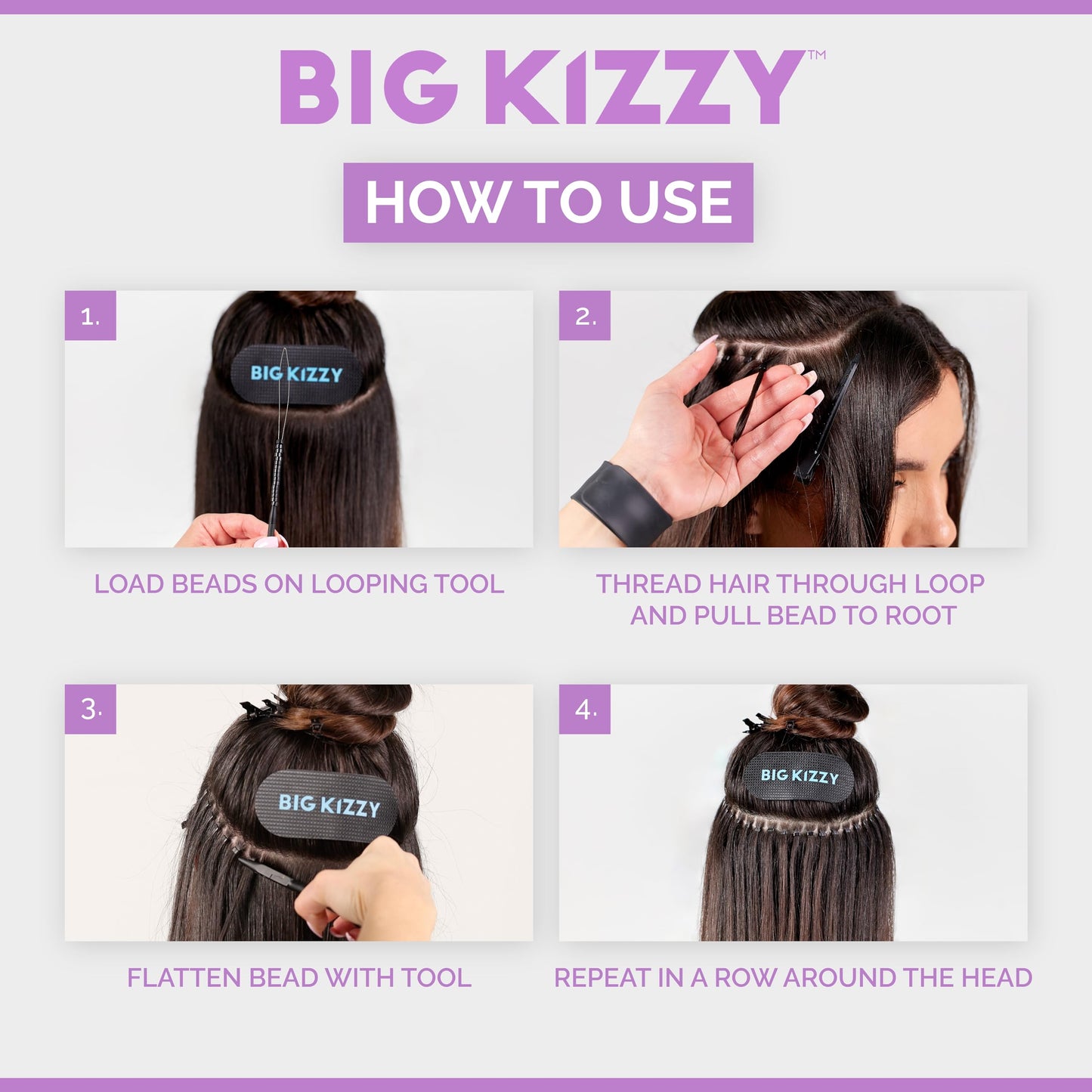 BIG KIZZY™

HOW TO USE

1.

BIG KIZZY

LOAD BEADS ON LOOPING TOOL

2.

THREAD HAIR THROUGH LOOP AND PULL BEAD TO ROOT

3.

BIG KIZZY

FLATTEN BEAD WITH TOOL

4.

BIG KIZZY

REPEAT IN A ROW AROUND THE HEAD