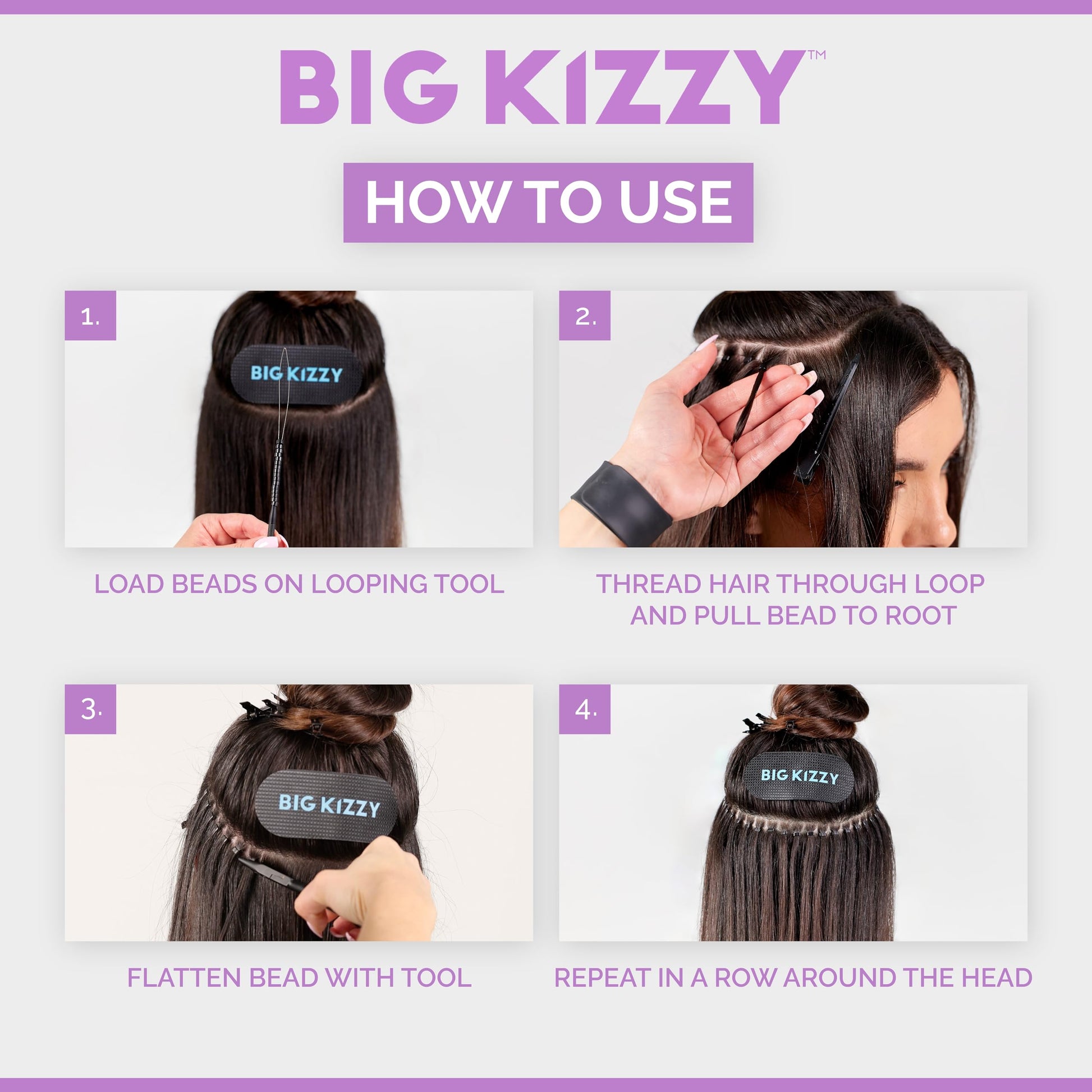 BIG KIZZY™

HOW TO USE

1.

BIG KIZZY

LOAD BEADS ON LOOPING TOOL

2.

THREAD HAIR THROUGH LOOP AND PULL BEAD TO ROOT

3.

BIG KIZZY

FLATTEN BEAD WITH TOOL

4.

BIG KIZZY

REPEAT IN A ROW AROUND THE HEAD