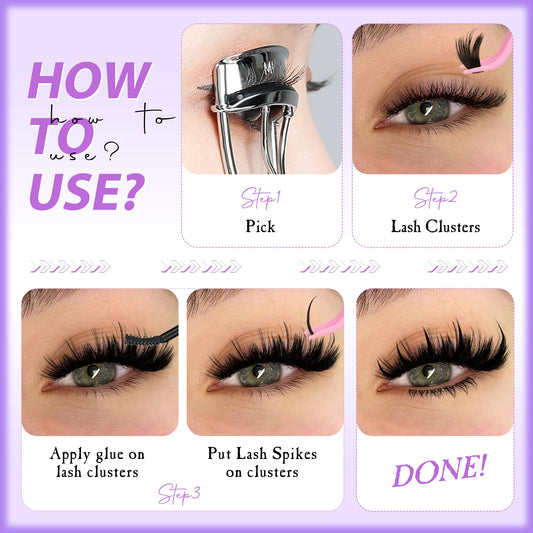 HOW TO USE?

how to use?

Step1
Pick

Step2
Lash Clusters

Apply glue on lash clusters

Put Lash Spikes on clusters

Step3

DONE!