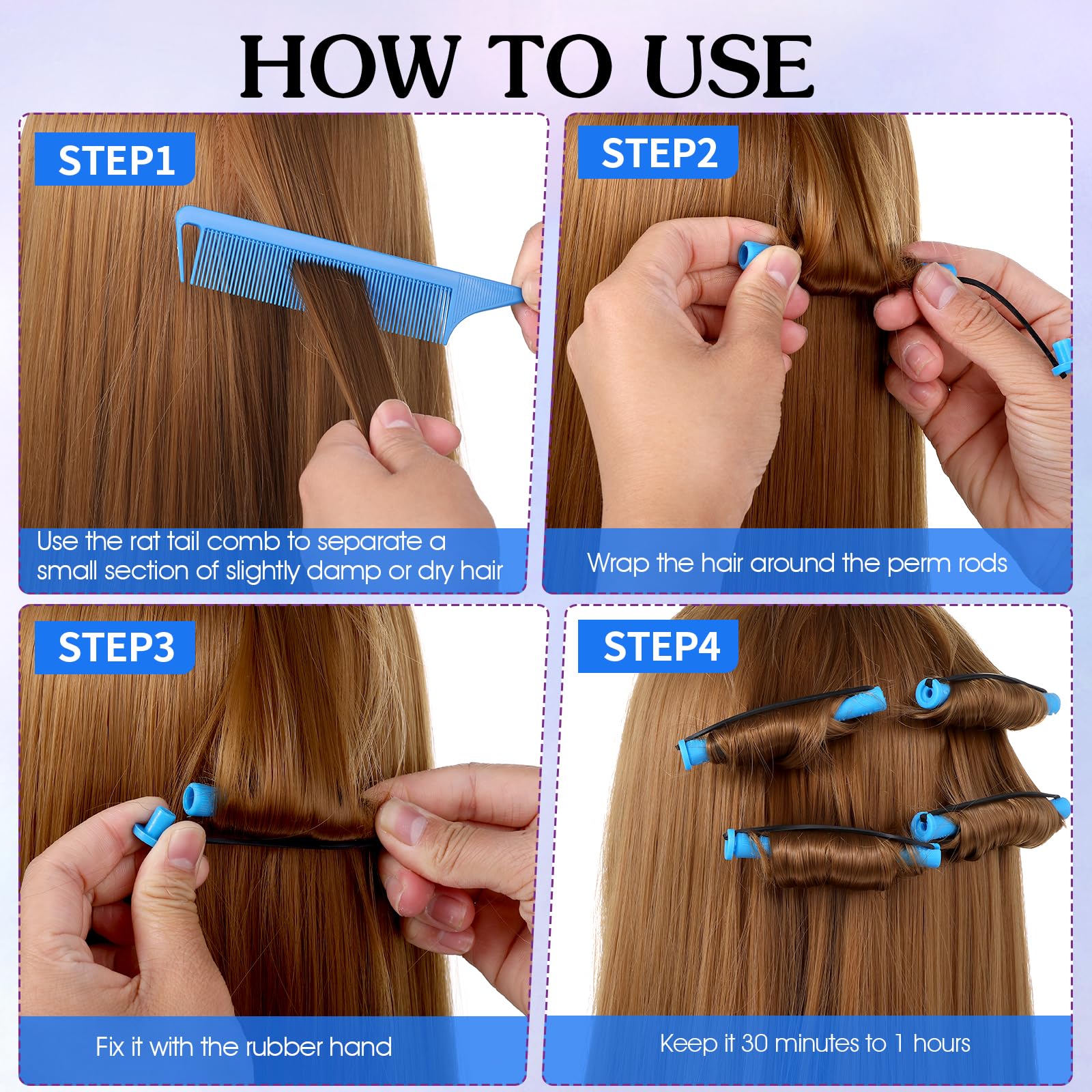 HOW TO USE

STEP1

Use the rat tail comb to separate a small section of slightly damp or dry hair

STEP2

Wrap the hair around the perm rods

STEP3

Fix it with the rubber hand

STEP4

Keep it 30 minutes to 1 hours