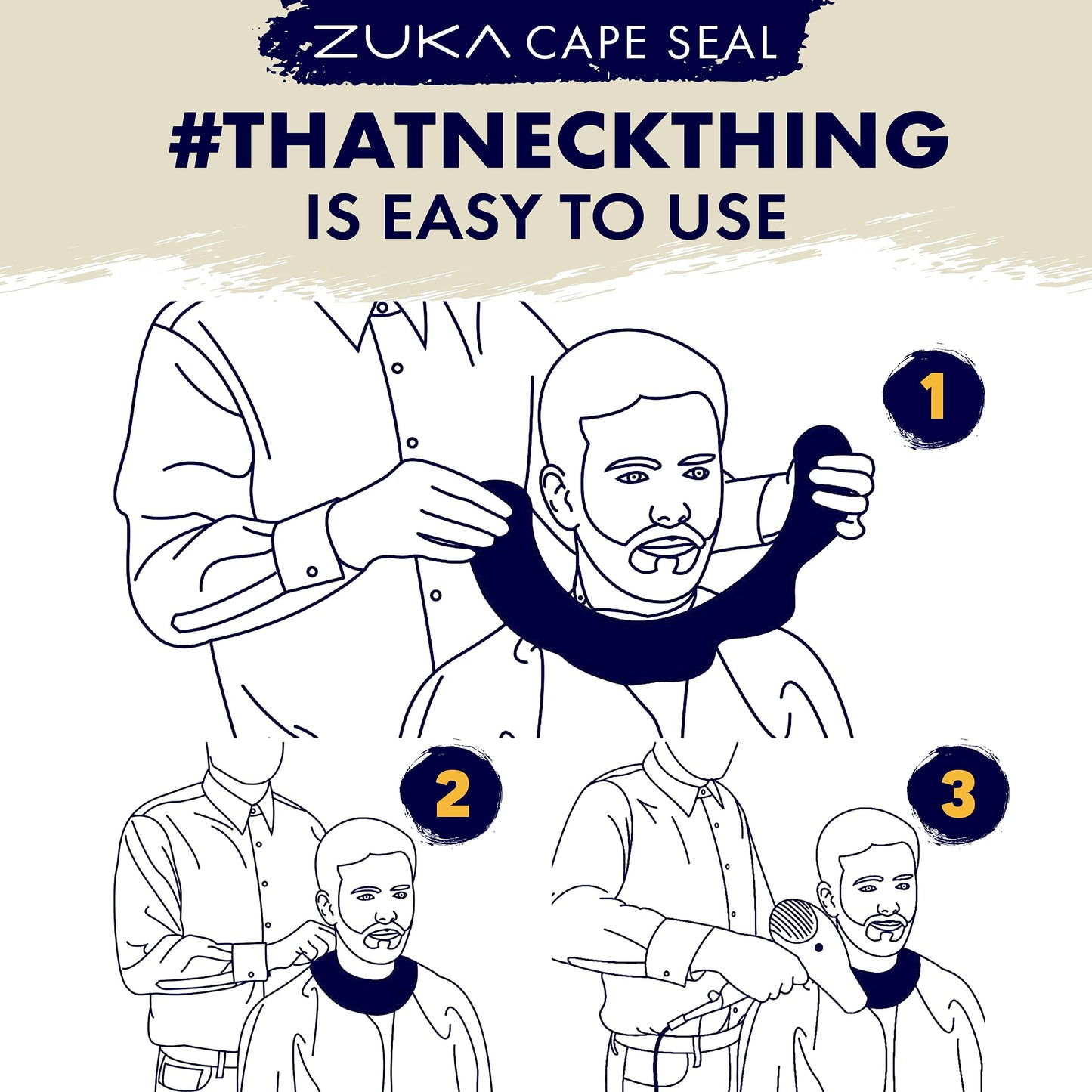 ZUKA CAPE SEAL

#THATNECKTHING
IS EASY TO USE

1

2

3