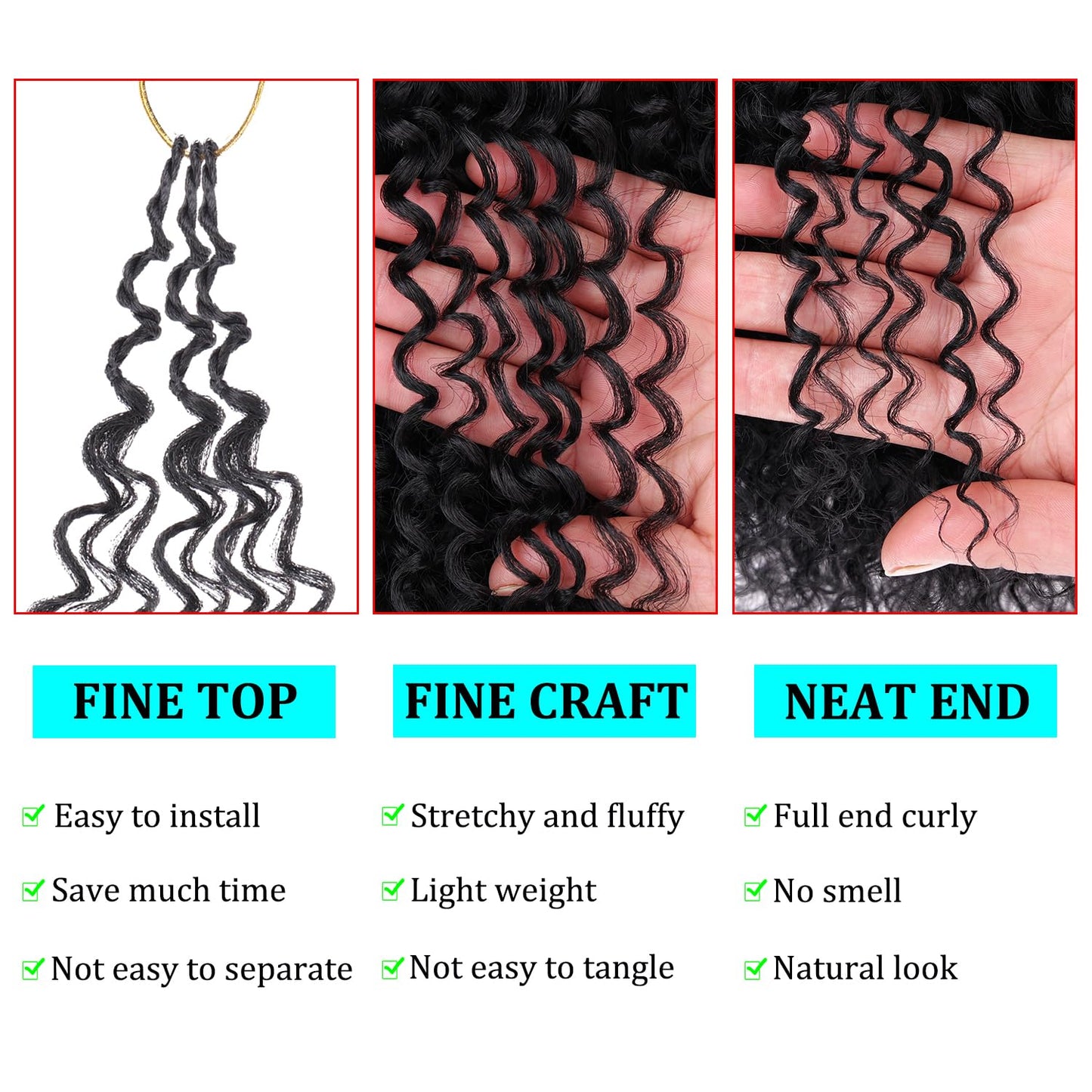 FINE TOP

Easy to install

Save much time

Not easy to separate

FINE CRAFT

Stretchy and fluffy

Light weight

Not easy to tangle

NEAT END

Full end curly

No smell

Natural look