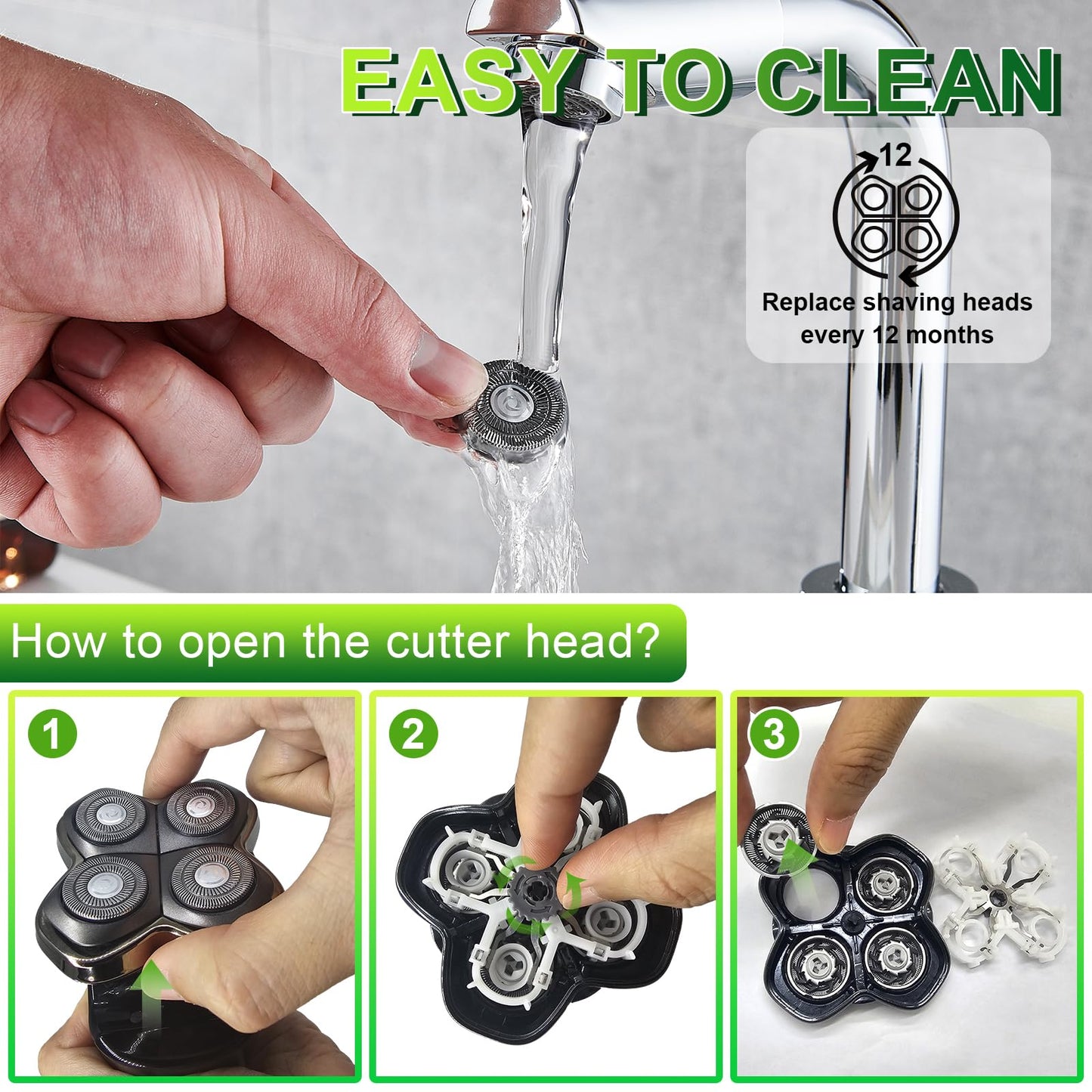 EASY TO CLEAN

12

Replace shaving heads every 12 months

How to open the cutter head?

1

2

3