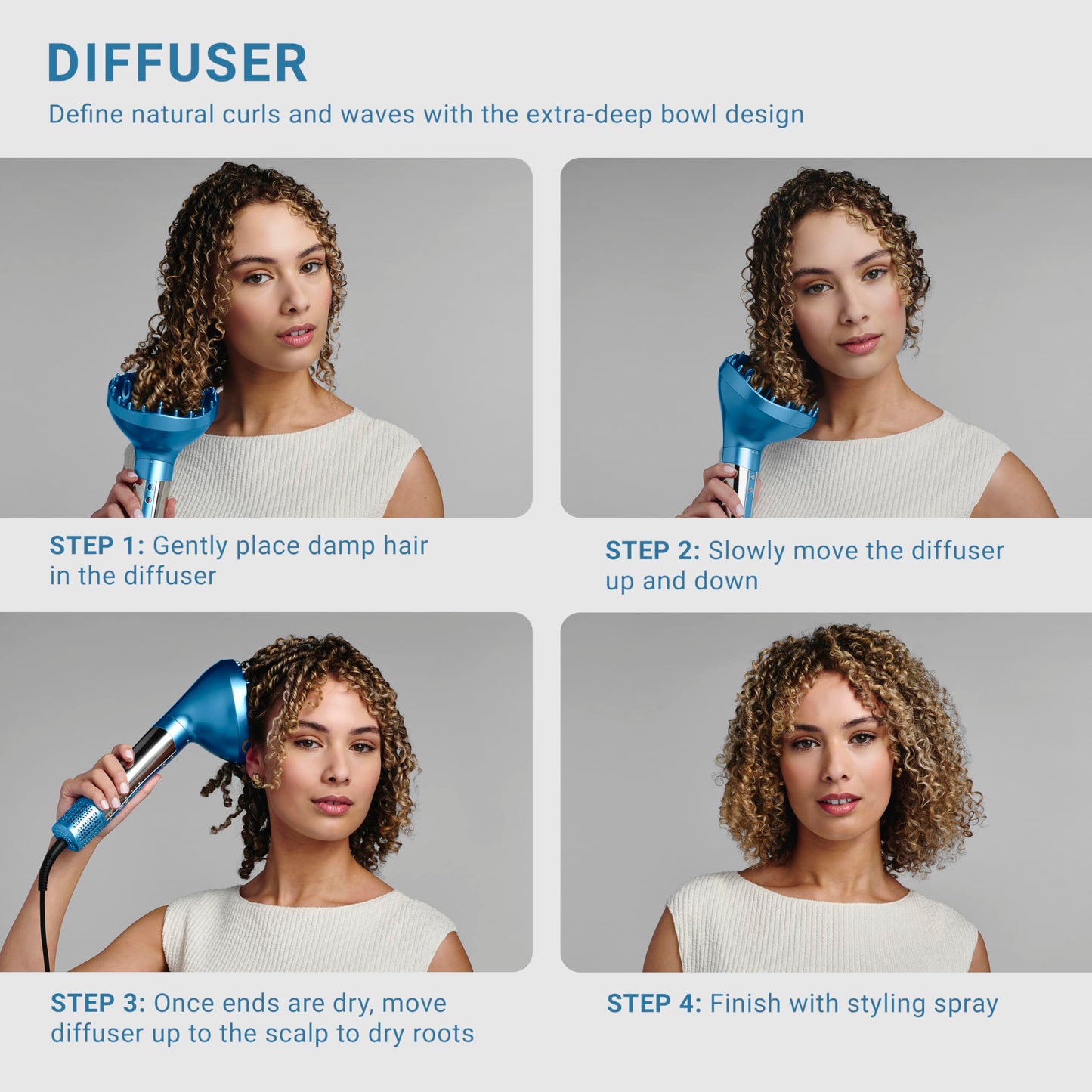 DIFFUSER

Define natural curls and waves with the extra-deep bowl design

STEP 1: Gently place damp hair in the diffuser

STEP 2: Slowly move the diffuser up and down

STEP 3: Once ends are dry, move diffuser up to the scalp to dry roots

STEP 4: Finish with styling spray