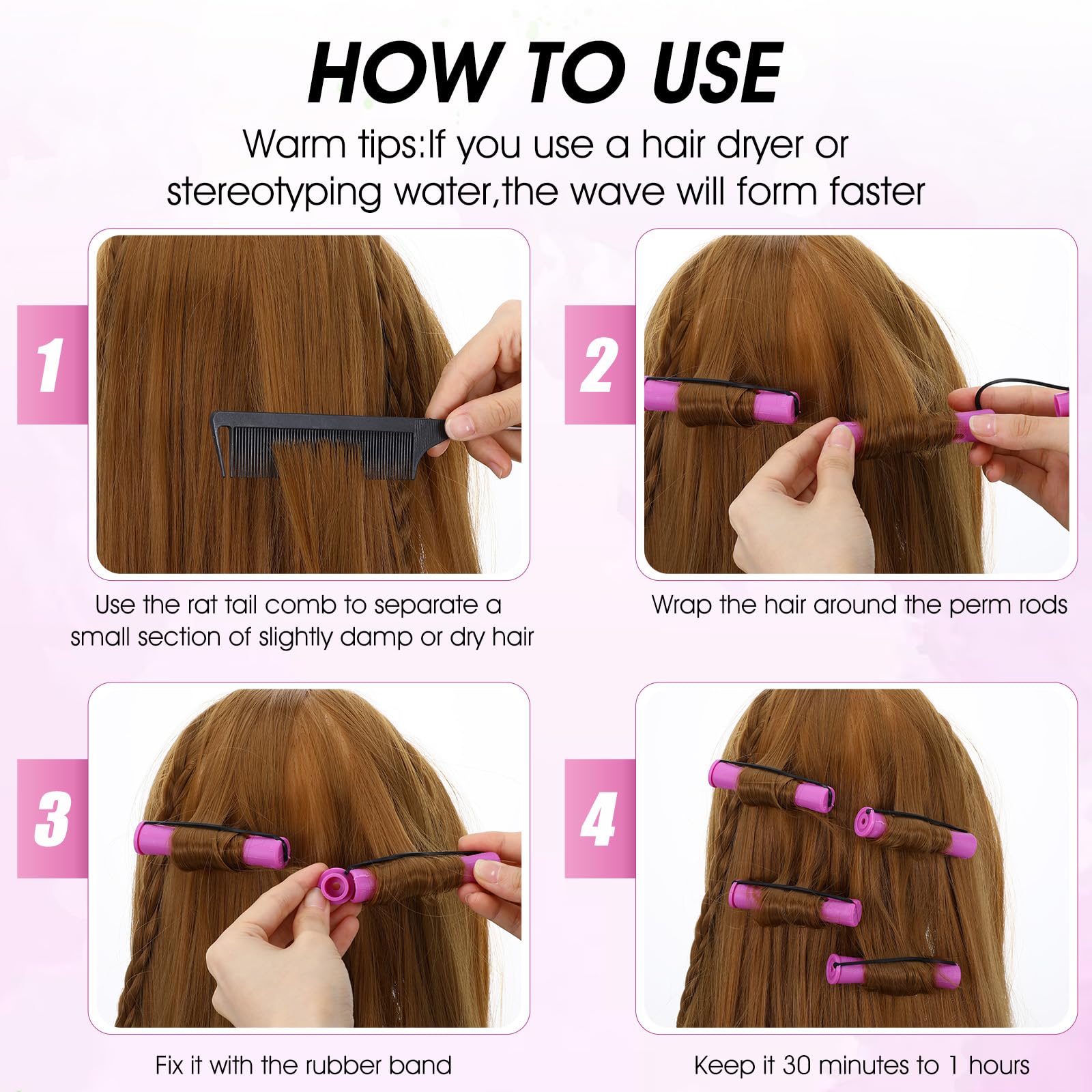 HOW TO USE

Warm tips:If you use a hair dryer or stereotyping water,the wave will form faster

1

Use the rat tail comb to separate a small section of slightly damp or dry hair

2

Wrap the hair around the perm rods

3

Fix it with the rubber band

4

Keep it 30 minutes to 1 hours