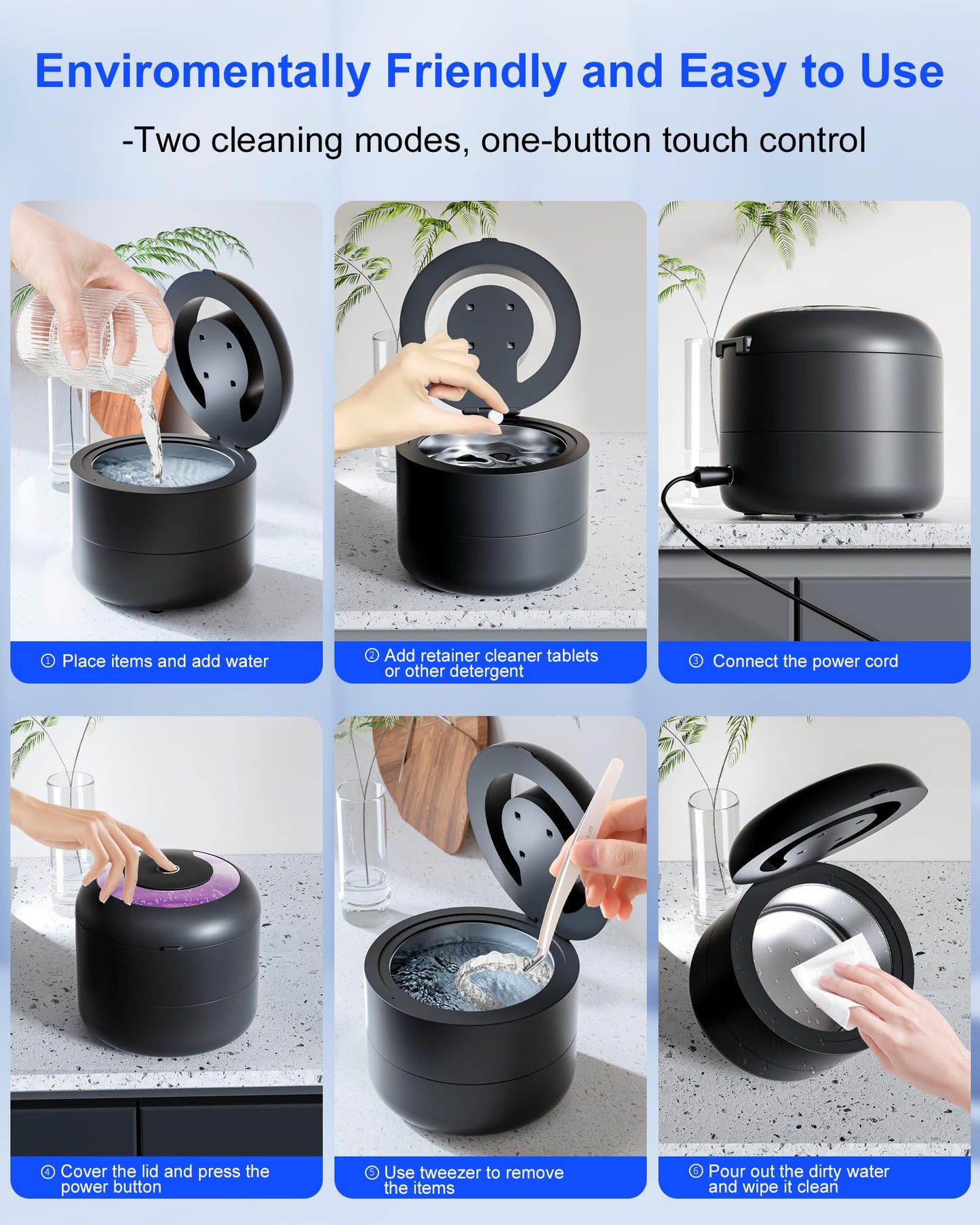 Enviromentally Friendly and Easy to Use

-Two cleaning modes, one-button touch control

① Place items and add water

② Add retainer cleaner tablets or other detergent

③ Connect the power cord

④ Cover the lid and press the power button

⑤ Use tweezer to remove the items

⑥ Pour out the dirty water and wipe it clean