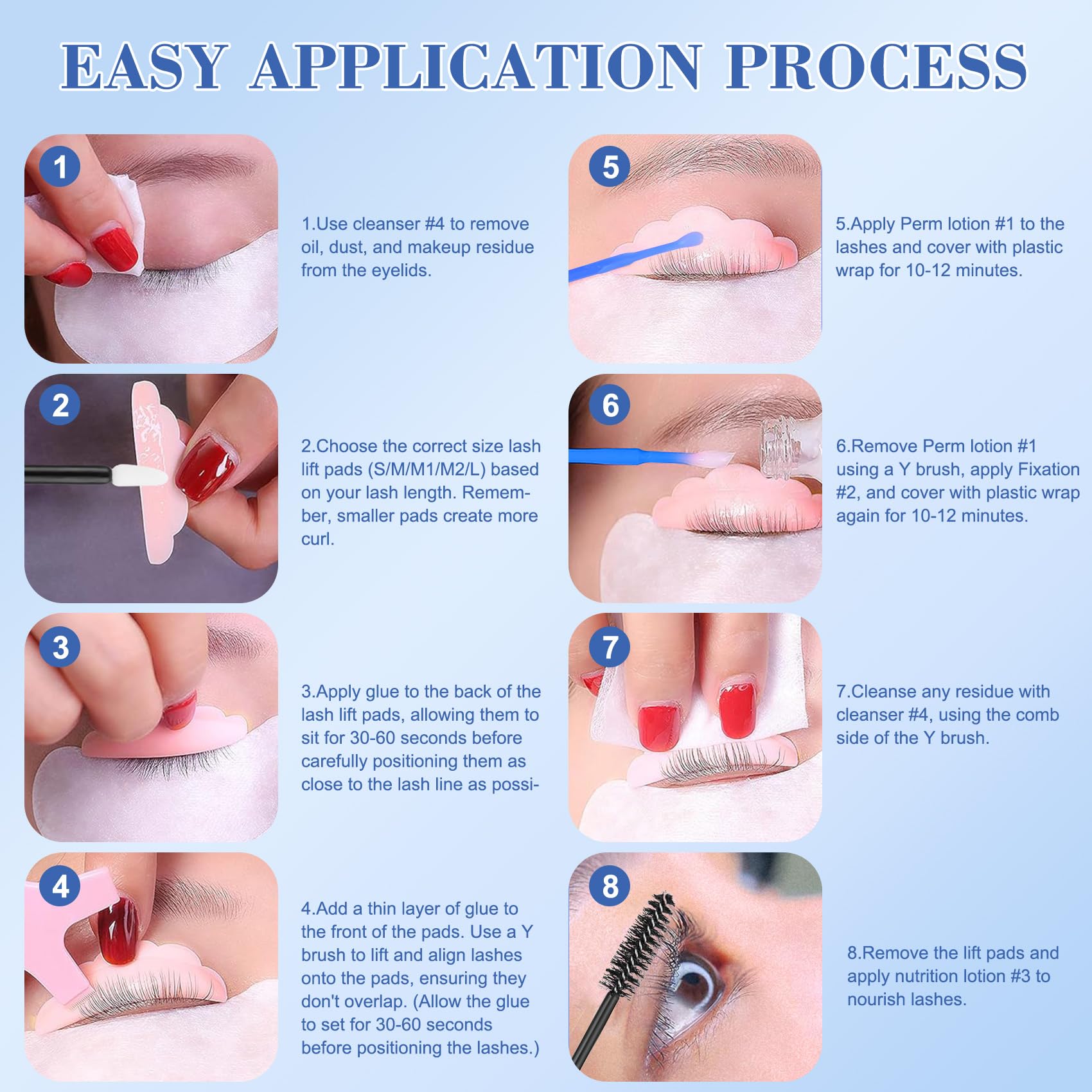 EASY APPLICATION PROCESS

1

1.Use cleanser #4 to remove oil, dust, and makeup residue from the eyelids.

2

2.Choose the correct size lash lift pads (S/M/M1/M2/L) based on your lash length. Remember, smaller pads create more curl.

3

3.Apply glue to the back of the lash lift pads, allowing them to sit for 30-60 seconds before carefully positioning them as close to the lash line as possi-

4

4.Add a thin layer of glue to the front of the pads. Use a Y brush to lift and align lashes onto the pads, ensuring they don't overlap. (Allow the glue to set for 30-60 seconds before positioning the lashes.)

5

5.Apply Perm lotion #1 to the lashes and cover with plastic wrap for 10-12 minutes.

6

6.Remove Perm lotion #1 using a Y brush, apply Fixation #2, and cover with plastic wrap again for 10-12 minutes.

7

7.Cleanse any residue with cleanser #4, using the comb side of the Y brush.

8

8.Remove the lift pads and apply nutrition lotion #3 to nourish lashes.